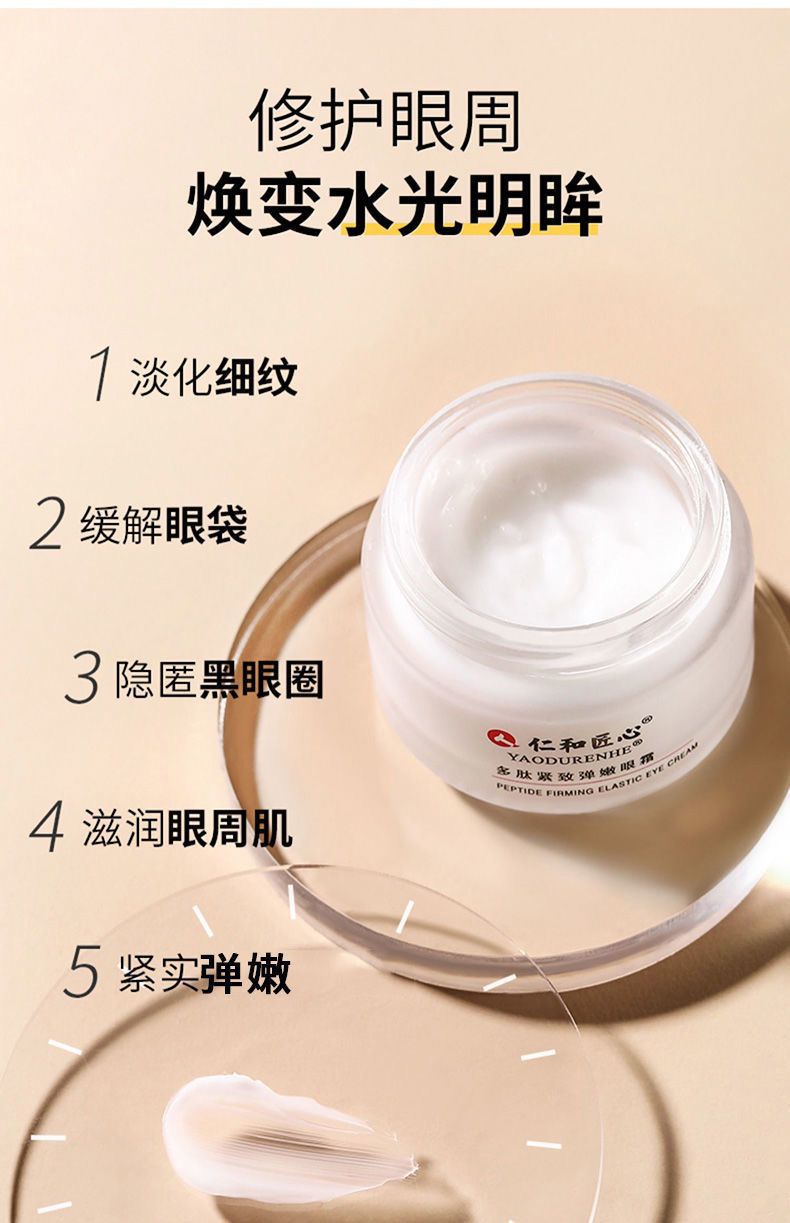 修护眼周
焕变水光明眸

1 淡化细纹

2 缓解眼袋

3 隐匿黑眼圈

4 滋润眼周肌

5 紧实弹嫩

仁和匠心®
YAODURENHE®
多肽紧致弹嫩眼霜
PEPTIDE FIRMING ELASTIC EYE CREAM