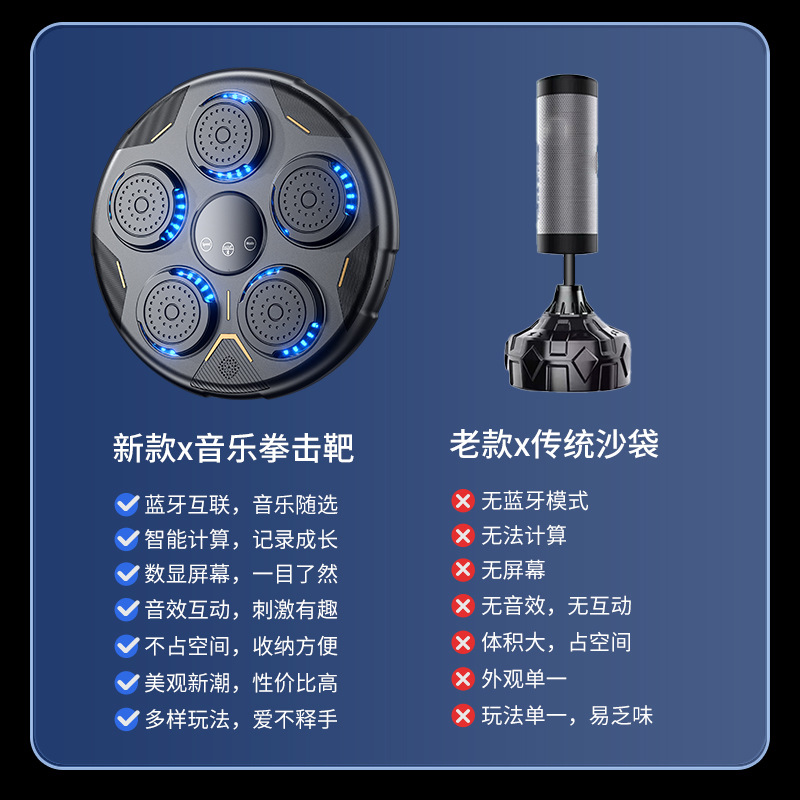 新款x音乐拳击靶

蓝牙互联，音乐随选
智能计算，记录成长
数显屏幕，一目了然
音效互动，刺激有趣
不占空间，收纳方便
美观新潮，性价比高
多样玩法，爱不释手

老款x传统沙袋

无蓝牙模式
无法计算
无屏幕
无音效，无互动
体积大，占空间
外观单一
玩法单一，易乏味