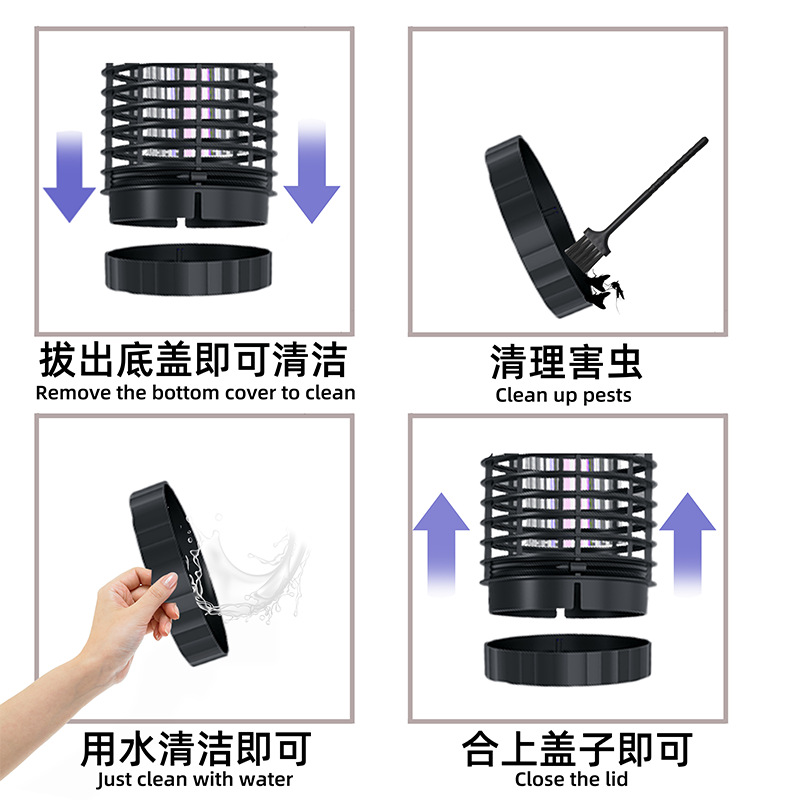 拔出底盖即可清洁
Remove the bottom cover to clean

清理害虫
Clean up pests

用水清洁即可
Just clean with water

合上盖子即可
Close the lid