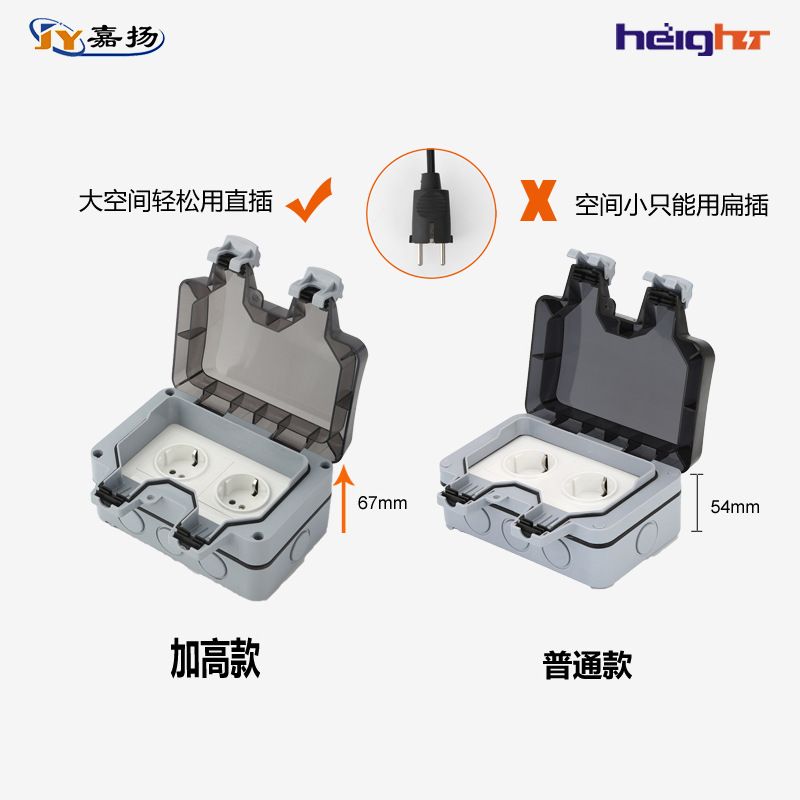 JY 嘉扬

height

大空间轻松用直插

X 空间小只能用扁插

67mm

54mm

加高款

普通款