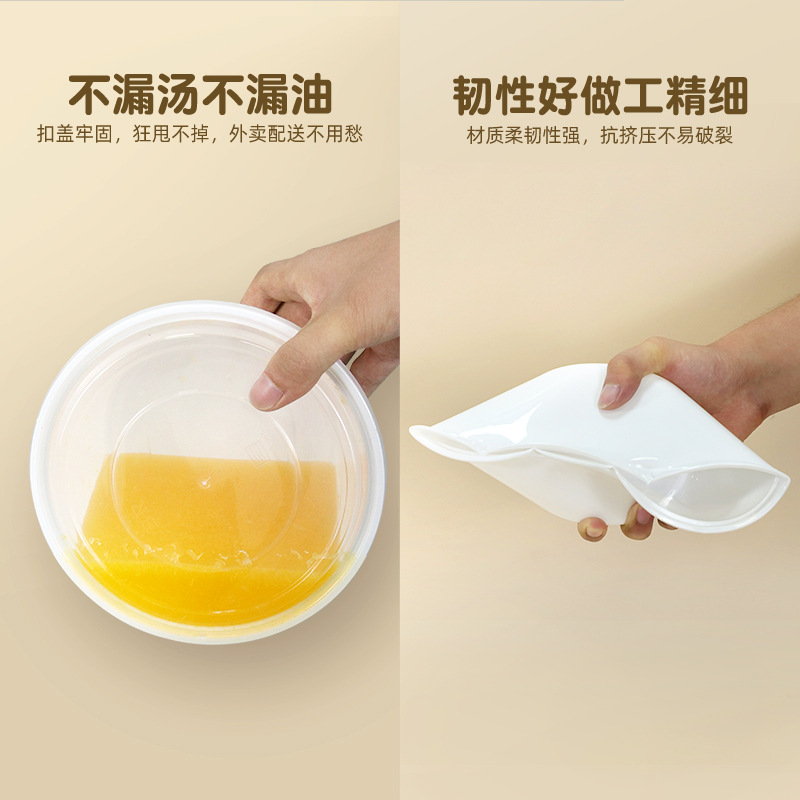 不漏汤不漏油
扣盖牢固，狂甩不掉，外卖配送不用愁

韧性好做工精细
材质柔韧性强，抗挤压不易破裂