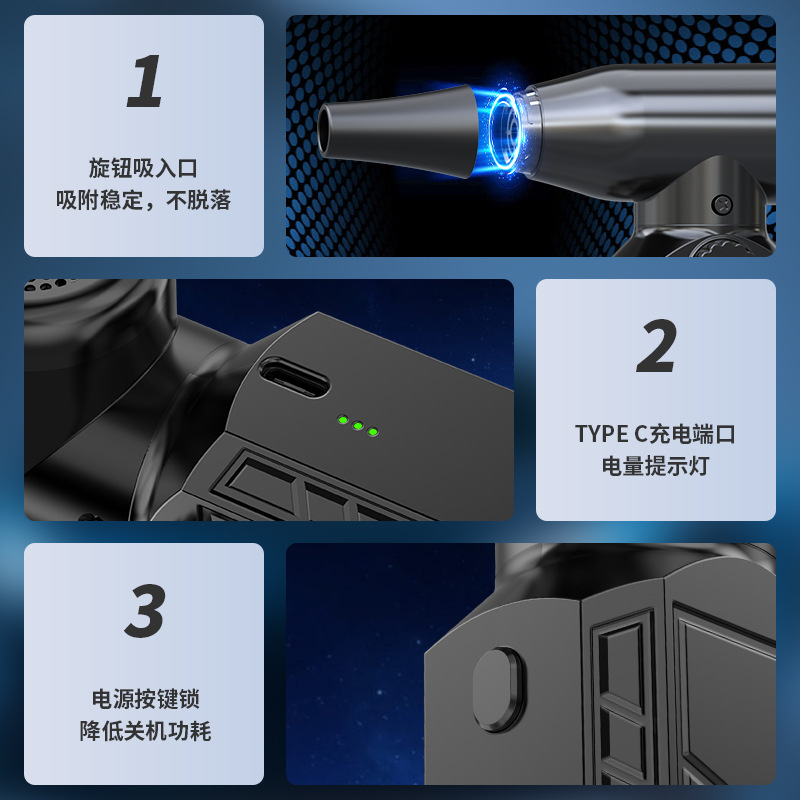 1

旋钮吸入口
吸附稳定，不脱落

2

TYPE C充电端口
电量提示灯

3

电源按键锁
降低关机功耗