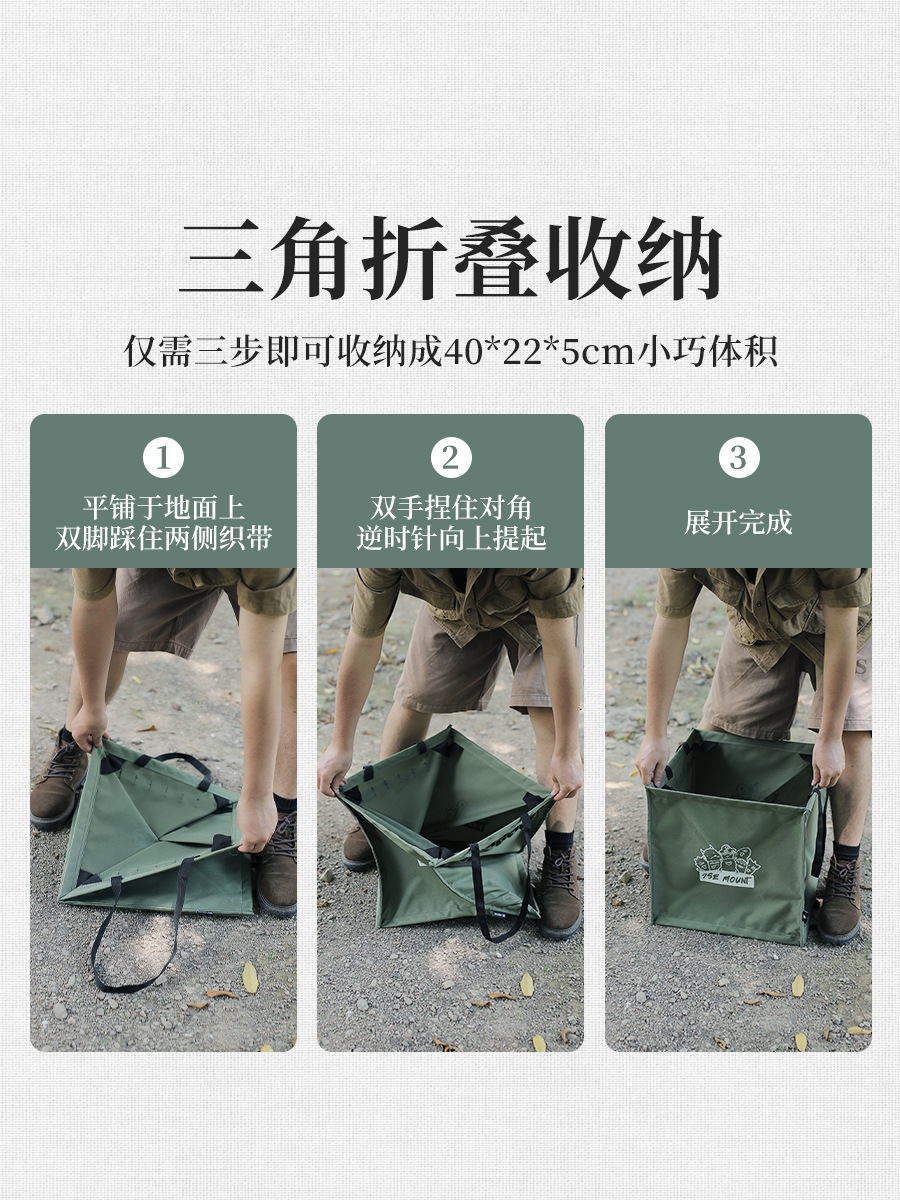 三角折叠收纳

仅需三步即可收纳成40*22*5cm小巧体积

1
平铺于地面上
双脚踩住两侧织带

2
双手捏住对角
逆时针向上提起

3
展开完成

TSE MOUNT