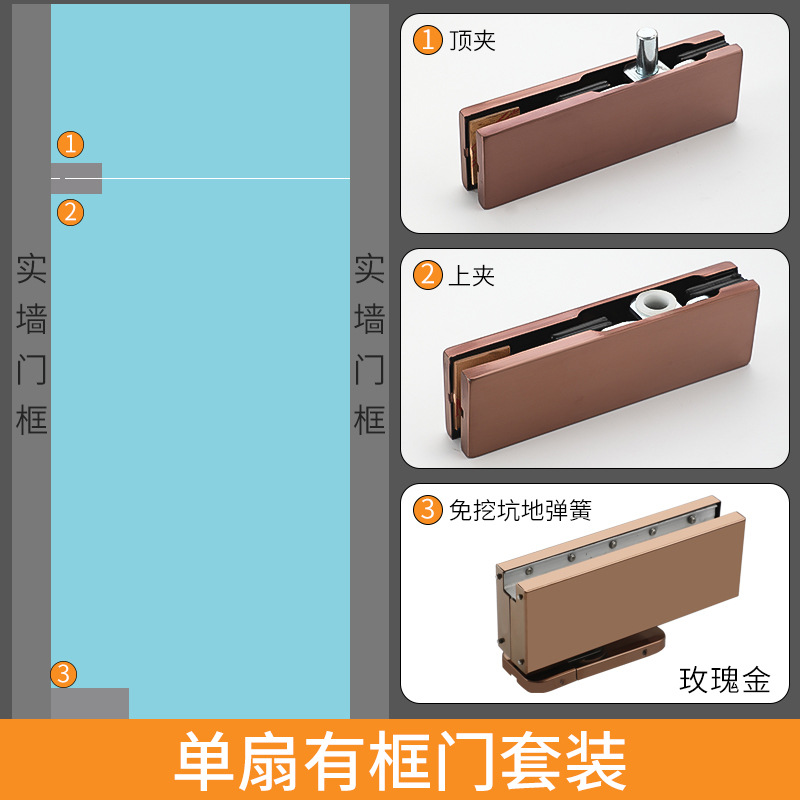 1
2
实墙门框
实墙门框
3
1 顶夹
2 上夹
3 免挖坑地弹簧
玫瑰金
单扇有框门套装