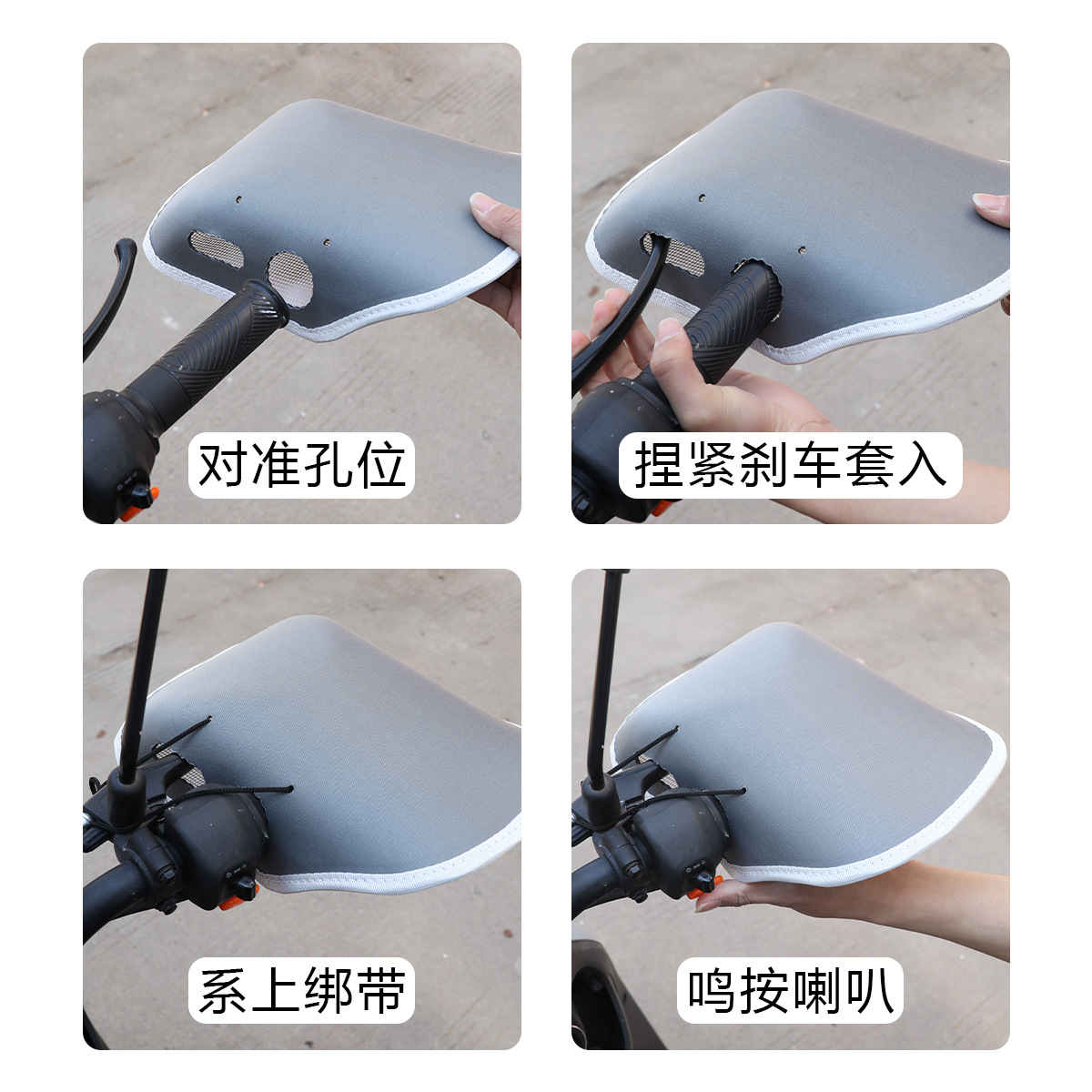 对准孔位

捏紧刹车套入

系上绑带

鸣按喇叭