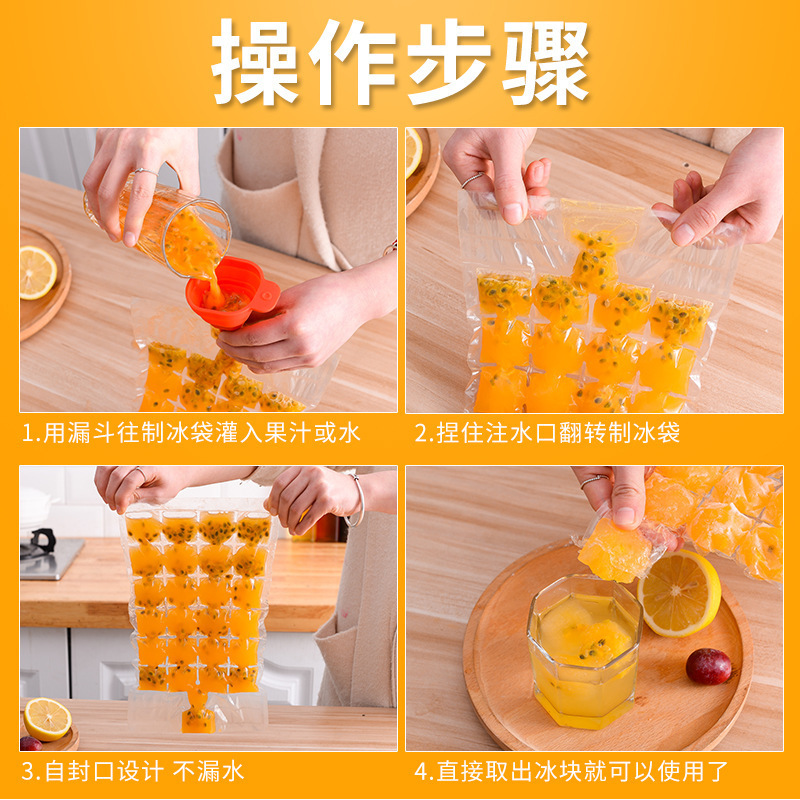 操作步骤

1.用漏斗往制冰袋灌入果汁或水

2.捏住注水口翻转制冰袋

3.自封口设计 不漏水

4.直接取出冰块就可以使用了