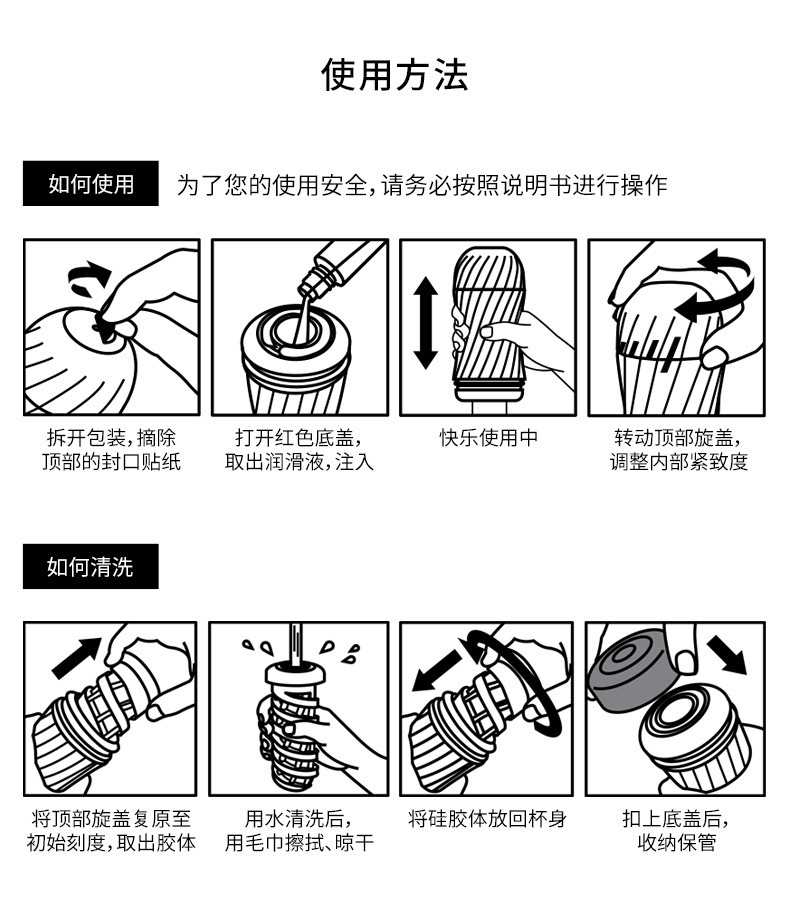 使用方法

如何使用

为了您的使用安全，请务必按照说明书进行操作

拆开包装，摘除顶部的封口贴纸

打开红色底盖，取出润滑液，注入

快乐使用中

转动顶部旋盖，调整内部紧致度

如何清洗

将顶部旋盖复原至初始刻度，取出胶体

用水清洗后，用毛巾擦拭、晾干

将硅胶体放回杯身

扣上底盖后，收纳保管