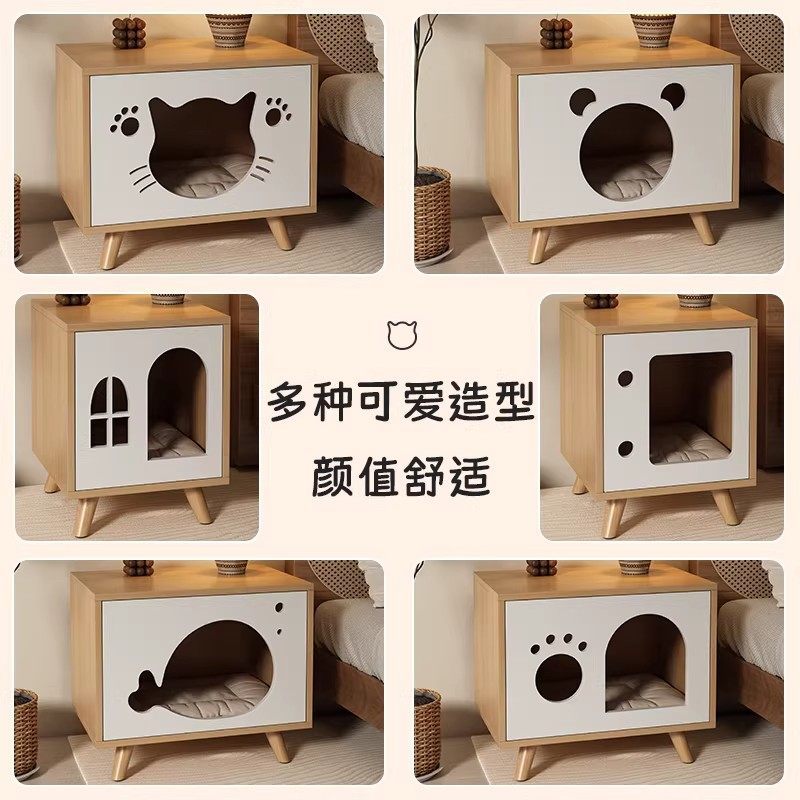 多种可爱造型
颜值舒适