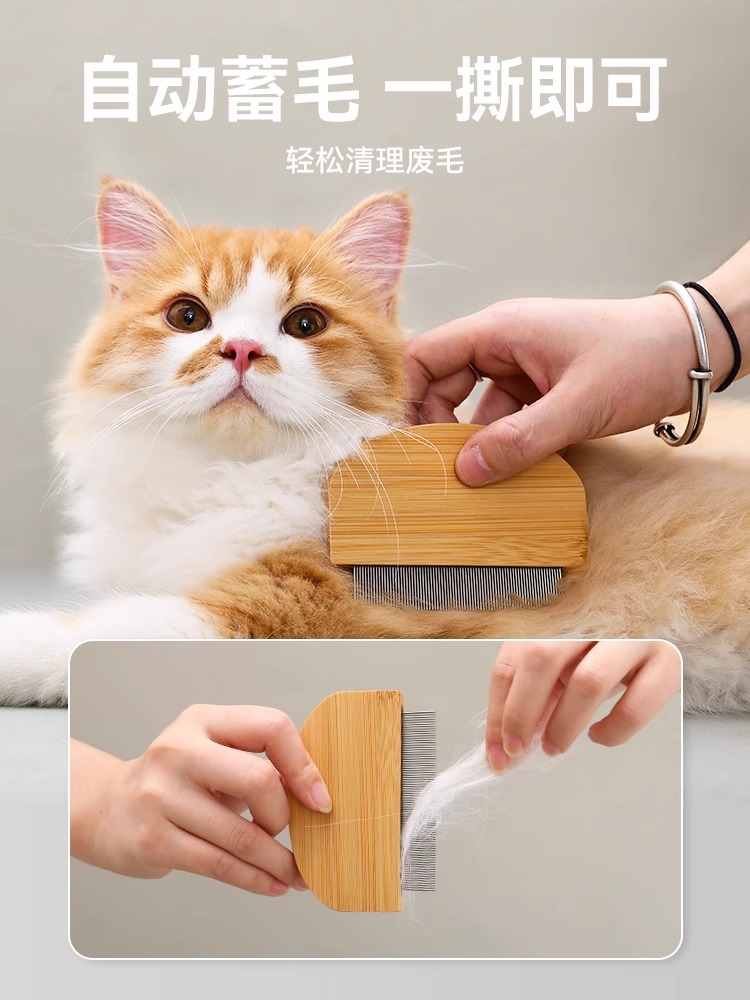 自动蓄毛 一撕即可

轻松清理废毛