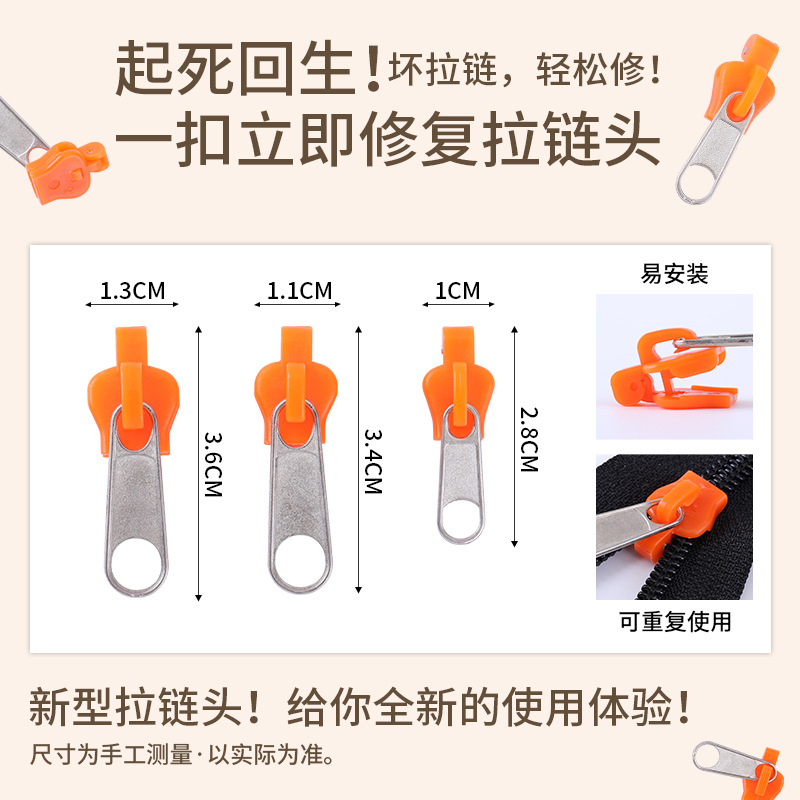 起死回生！坏拉链，轻松修！
一扣立即修复拉链头

1.3CM
3.6CM
1.1CM
3.4CM
1CM
2.8CM

易安装

可重复使用

新型拉链头！给你全新的使用体验！
尺寸为手工测量·以实际为准。