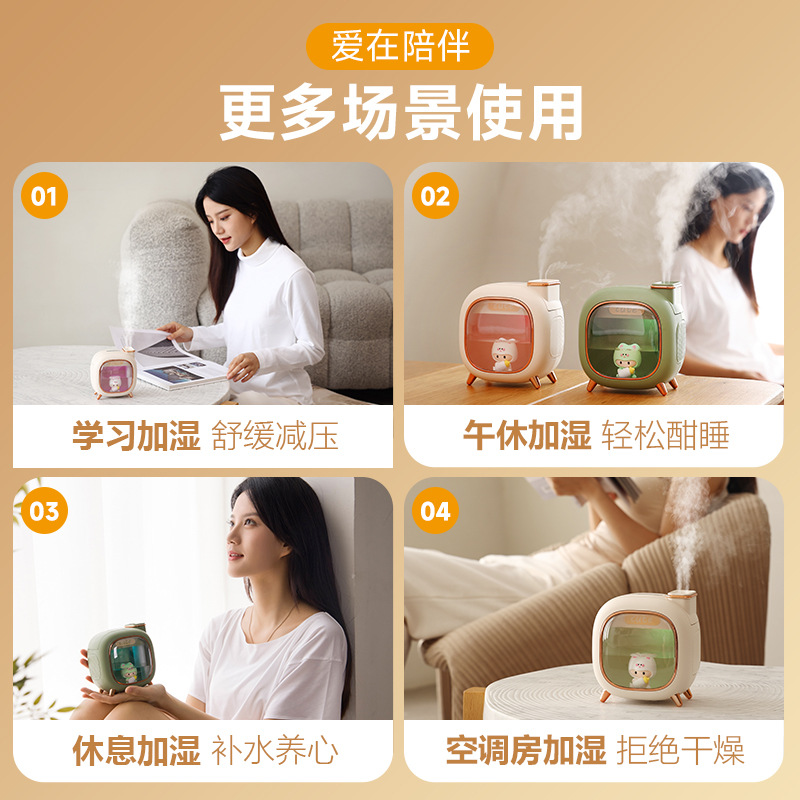 爱在陪伴

更多场景使用

01

学习加湿 舒缓减压

02

午休加湿 轻松酣睡

03

休息加湿 补水养心

04

空调房加湿 拒绝干燥