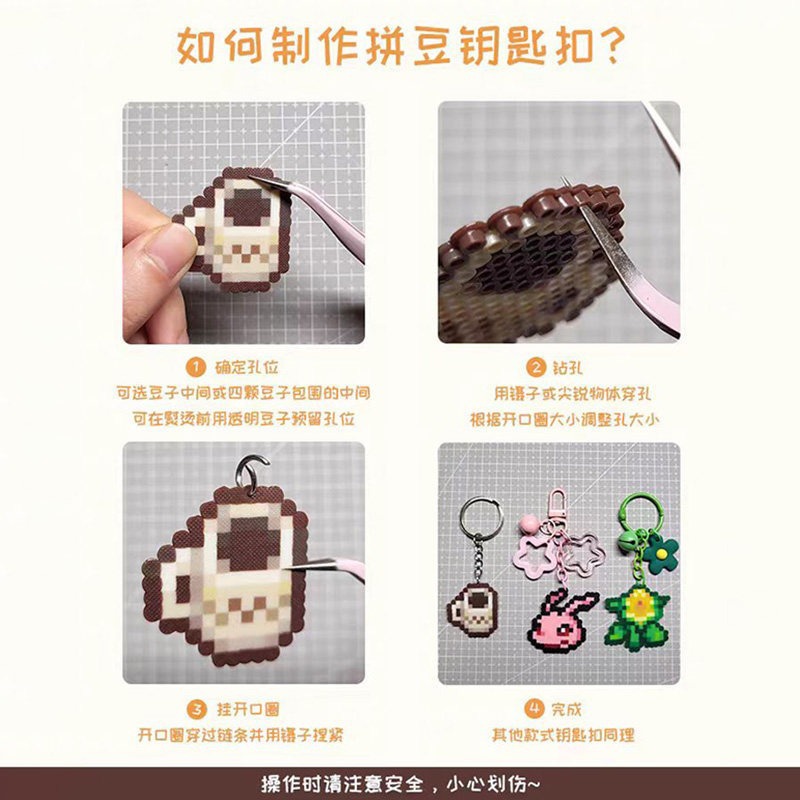 如何制作拼豆钥匙扣？

1 确定孔位
可选豆子中间或四颗豆子包围的中间
可在熨烫前用透明豆子预留孔位

2 钻孔
用镊子或尖锐物体穿孔
根据开口圈大小调整孔大小

3 挂开口圈
开口圈穿过链条并用镊子捏紧

4 完成
其他款式钥匙扣同理

操作时请注意安全，小心划伤~