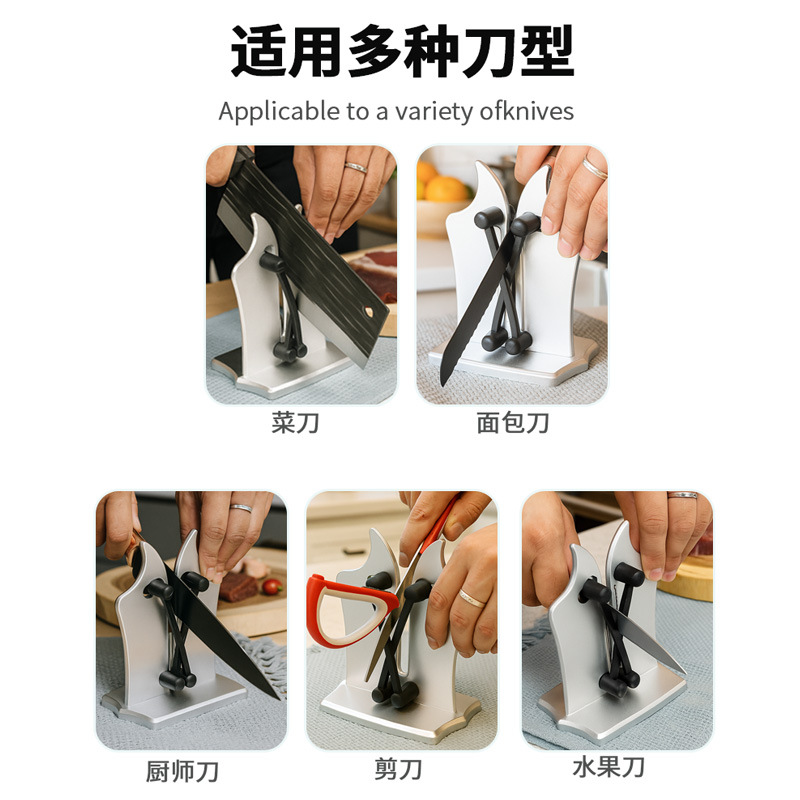 适用多种刀型

Applicable to a variety ofknives

菜刀

面包刀

厨师刀

剪刀

水果刀