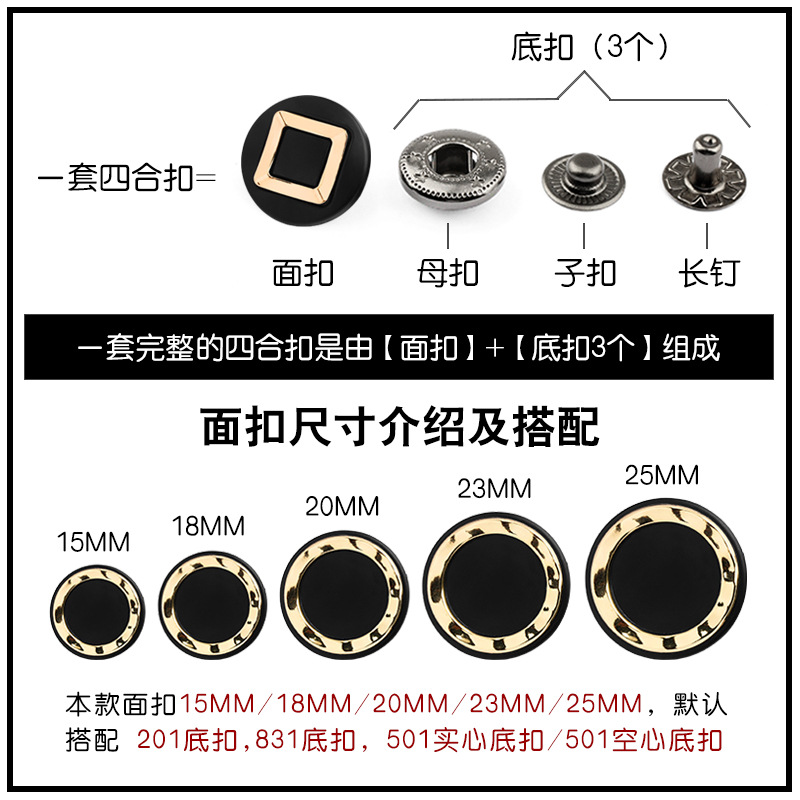 底扣（3个）

一套四合扣=

面扣　母扣　子扣　长钉

一套完整的四合扣是由【面扣】+【底扣3个】组成

面扣尺寸介绍及搭配

15MM　18MM　20MM　23MM　25MM

本款面扣15MM／18MM／20MM／23MM／25MM，默认搭配 201底扣,831底扣，501实心底扣／501空心底扣