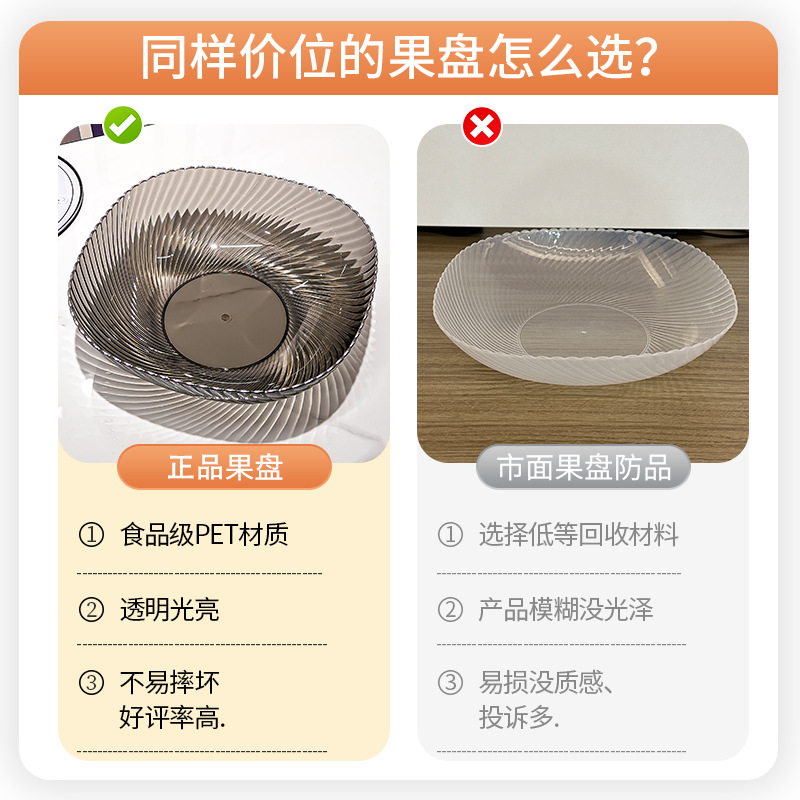 同样价位的果盘怎么选?

正品果盘

① 食品级PET材质

② 透明光亮

③ 不易摔坏
好评率高.

市面果盘防品

① 选择低等回收材料

② 产品模糊没光泽

③ 易损没质感、
投诉多.