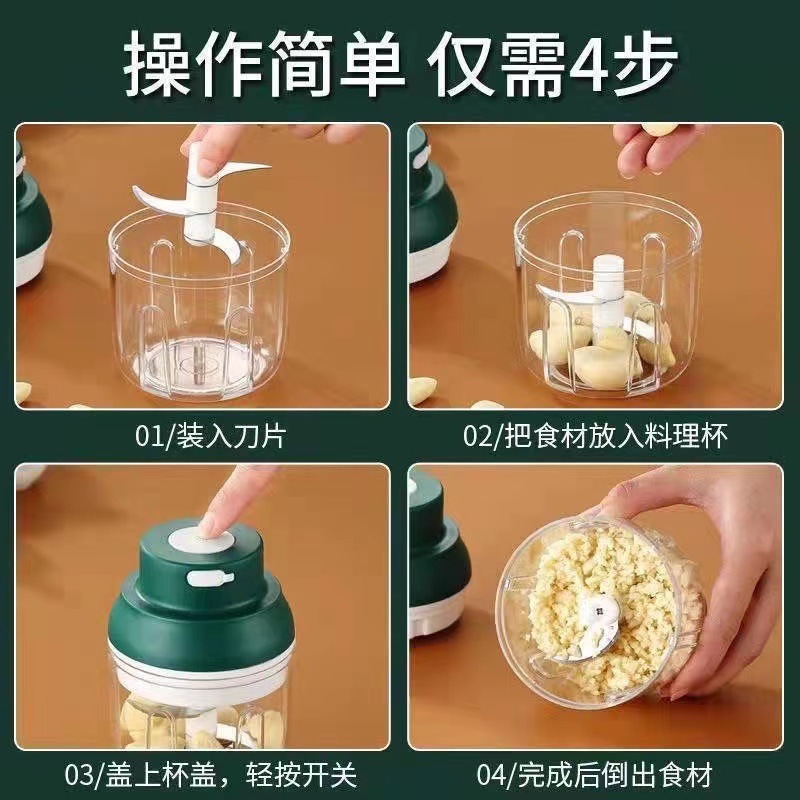 操作简单 仅需4步

01/装入刀片

02/把食材放入料理杯

03/盖上杯盖，轻按开关

04/完成后倒出食材