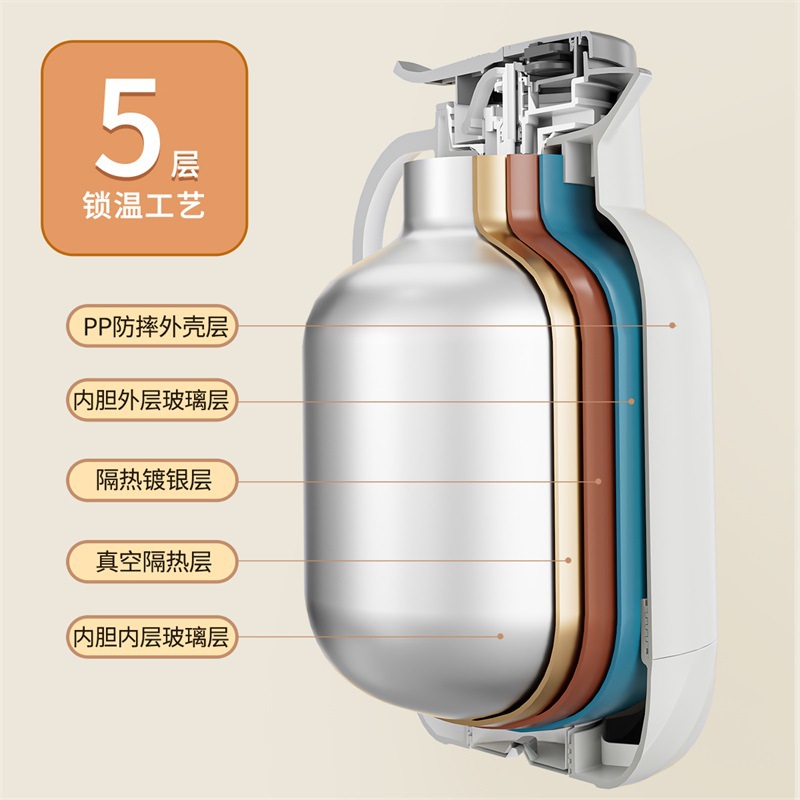 5层
锁温工艺

PP防摔外壳层

内胆外层玻璃层

隔热镀银层

真空隔热层

内胆内层玻璃层