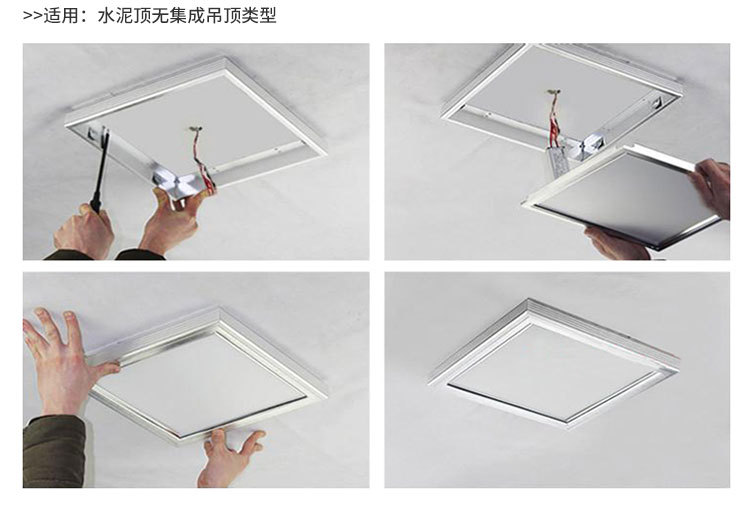 >>适用：水泥顶无集成吊顶类型