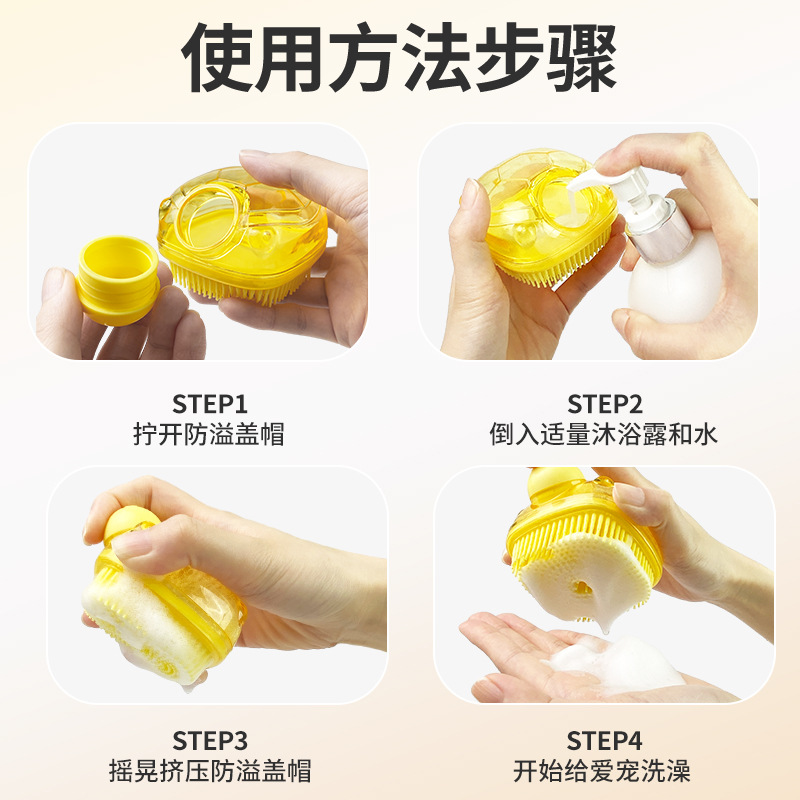 使用方法步骤

STEP1
拧开防溢盖帽

STEP2
倒入适量沐浴露和水

STEP3
摇晃挤压防溢盖帽

STEP4
开始给爱宠洗澡