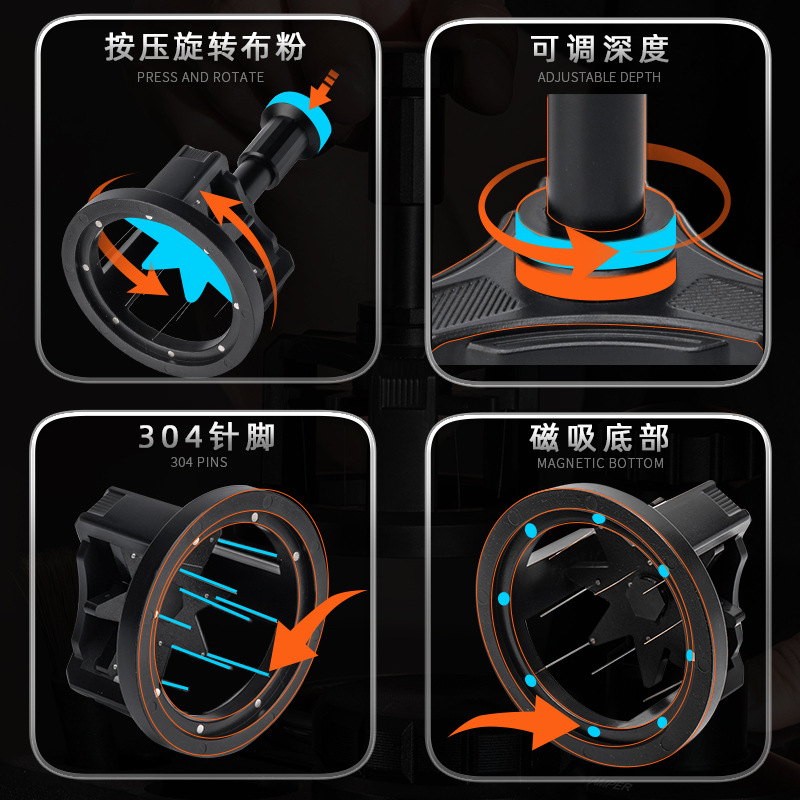 按压旋转布粉
PRESS AND ROTATE

可调深度
ADJUSTABLE DEPTH

304针脚
304 PINS

磁吸底部
MAGNETIC BOTTOM