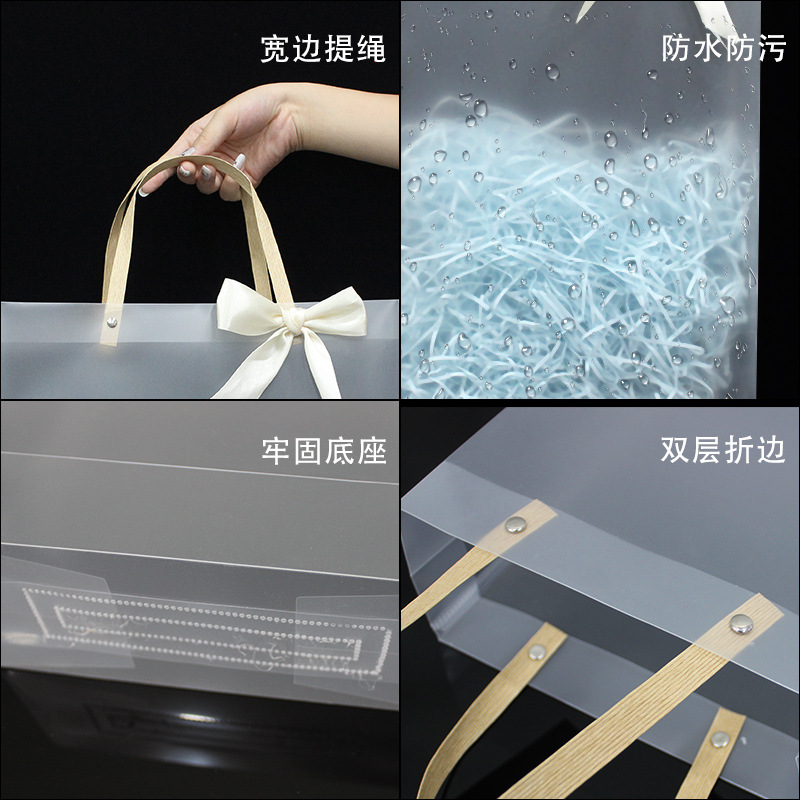 宽边提绳

防水防污

牢固底座

双层折边