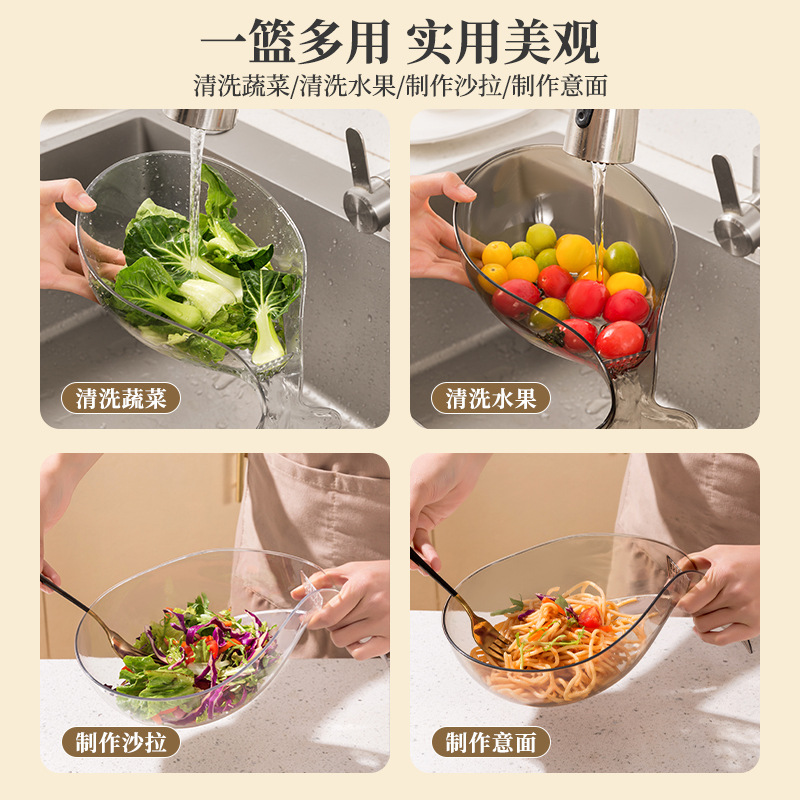 一篮多用 实用美观

清洗蔬菜/清洗水果/制作沙拉/制作意面

清洗蔬菜

清洗水果

制作沙拉

制作意面