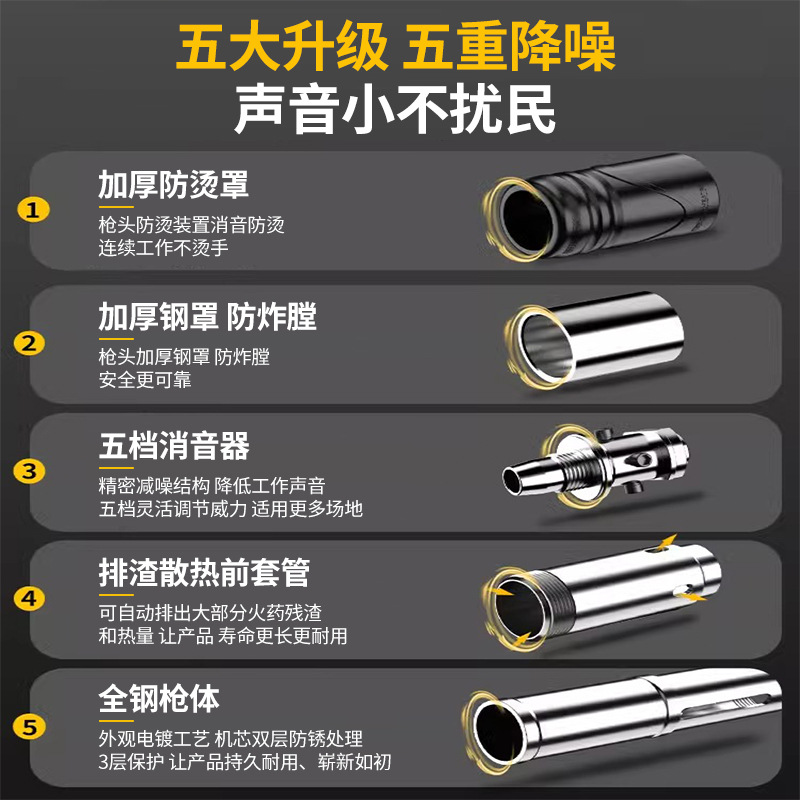 五大升级 五重降噪
声音小不扰民

1
加厚防烫罩
枪头防烫装置消音防烫
连续工作不烫手

2
加厚钢罩 防炸膛
枪头加厚钢罩 防炸膛
安全更可靠

3
五档消音器
精密减噪结构 降低工作声音
五档灵活调节威力 适用更多场地

4
排渣散热前套管
可自动排出大部分火药残渣
和热量 让产品 寿命更长更耐用

5
全钢枪体
外观电镀工艺 机芯双层防锈处理
3层保护 让产品持久耐用、崭新如初