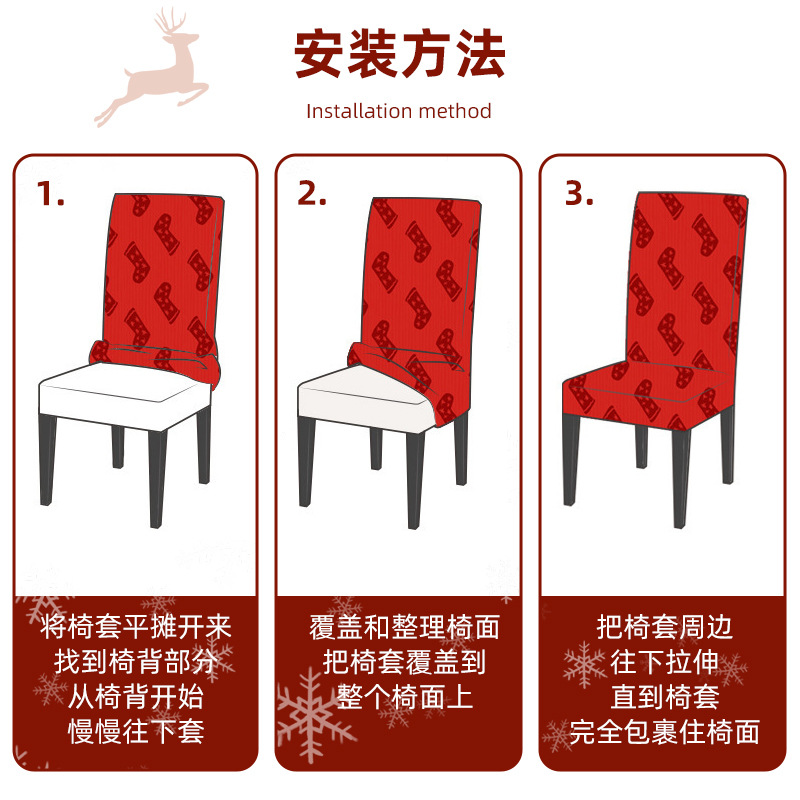 安装方法

Installation method

1.

将椅套平摊开来
找到椅背部分
从椅背开始
慢慢往下套

2.

覆盖和整理椅面
把椅套覆盖到
整个椅面上

3.

把椅套周边
往下拉伸
直到椅套
完全包裹住椅面