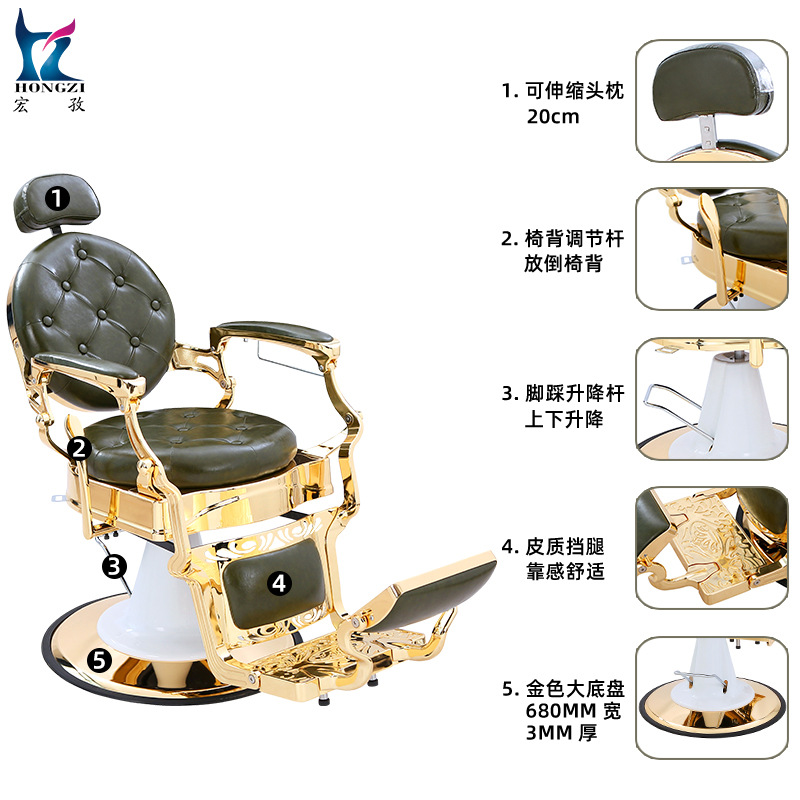 HONGZI
宏 孜

1
2
3
4
5

1. 可伸缩头枕
20cm

2. 椅背调节杆
放倒椅背

3. 脚踩升降杆
上下升降

4. 皮质挡腿
靠感舒适

5. 金色大底盘
680MM 宽
3MM 厚