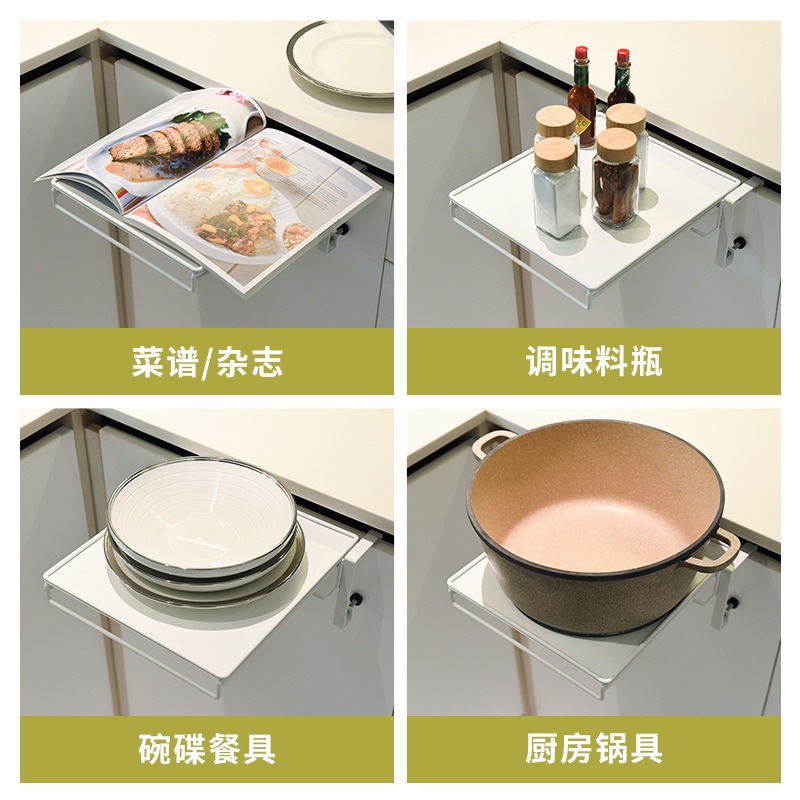 菜谱/杂志

调味料瓶

碗碟餐具

厨房锅具