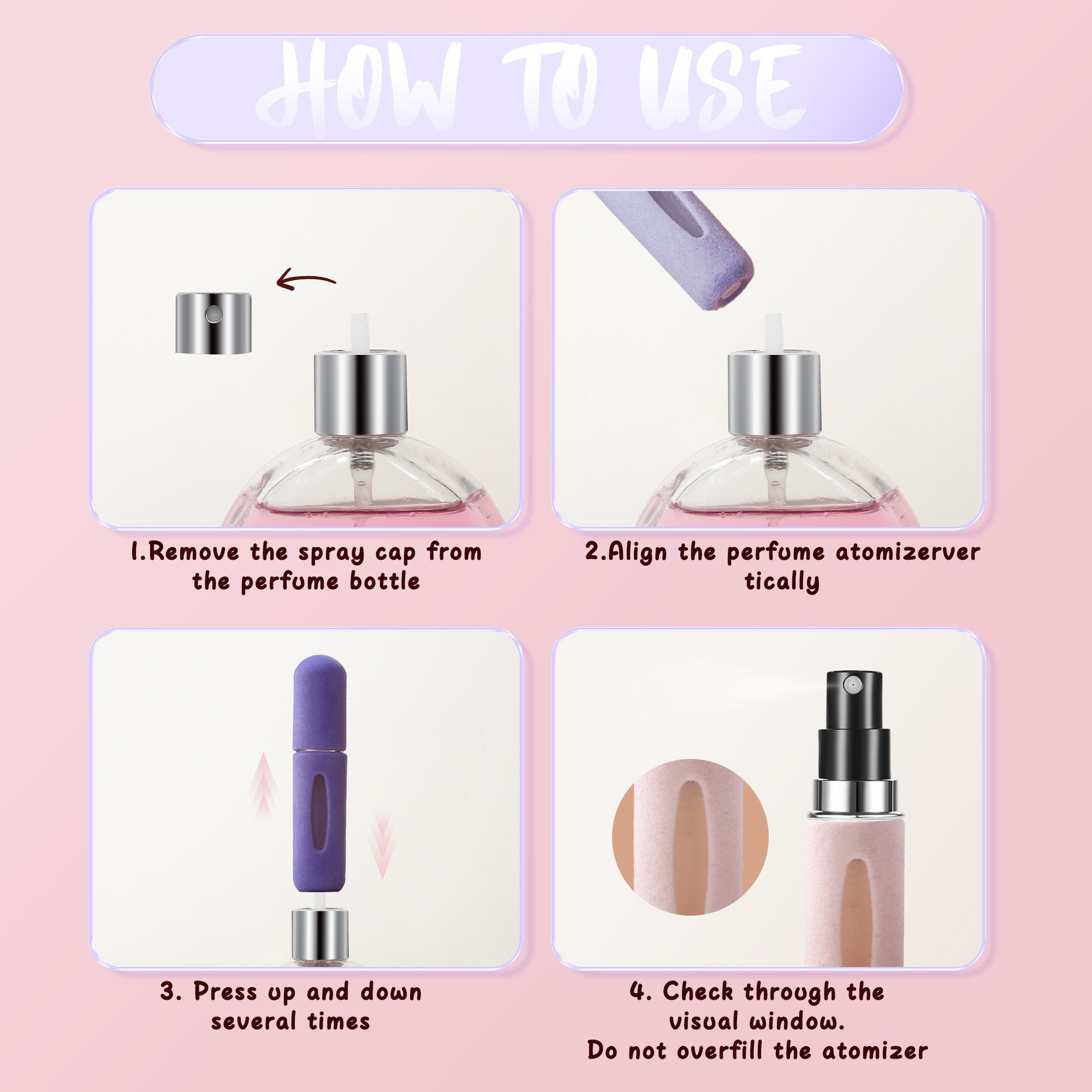 HOW TO USE

1.Remove the spray cap from the perfume bottle

2.Align the perfume atomizerver tically

3. Press up and down several times

4. Check through the visual window.
Do not overfill the atomizer