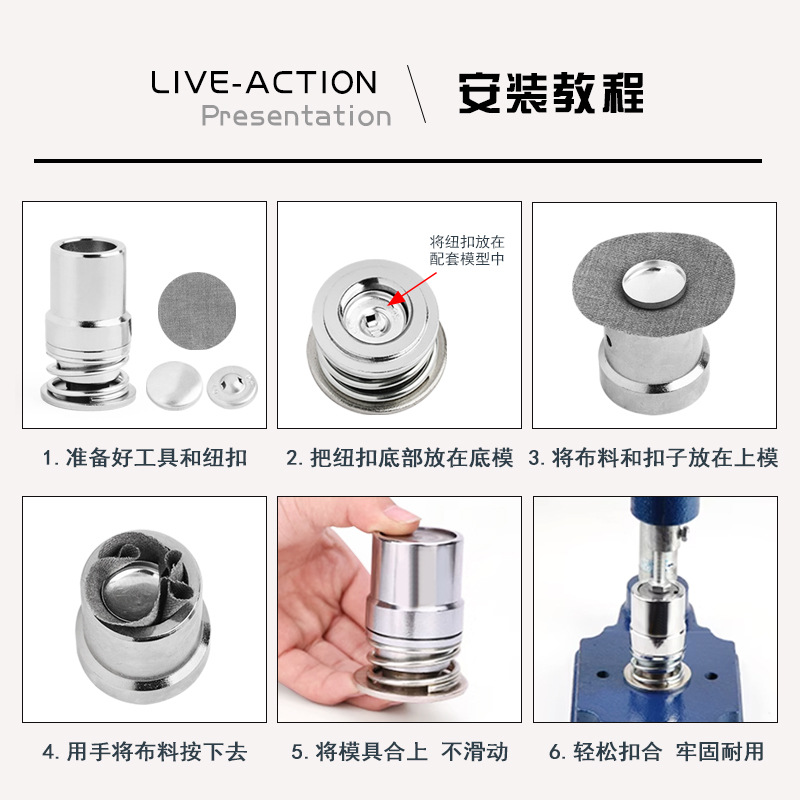 LIVE-ACTION
Presentation
安装教程

将纽扣放在配套模型中

1. 准备好工具和纽扣

2. 把纽扣底部放在底模

3. 将布料和扣子放在上模

4. 用手将布料按下去

5. 将模具合上 不滑动

6. 轻松扣合 牢固耐用