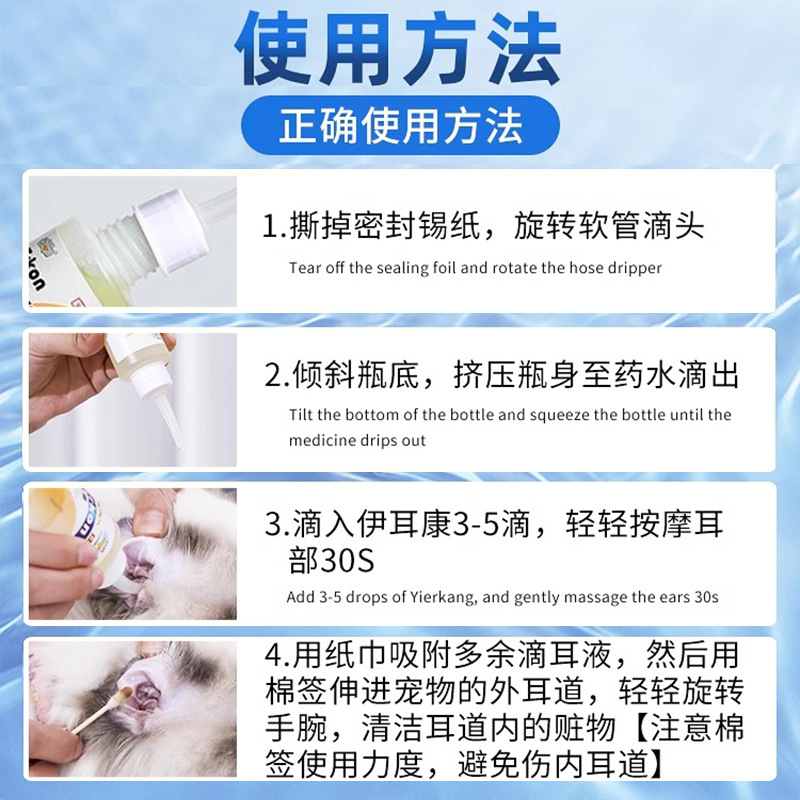 使用方法

正确使用方法

1.撕掉密封锡纸，旋转软管滴头

Tear off the sealing foil and rotate the hose dripper

2.倾斜瓶底，挤压瓶身至药水滴出

Tilt the bottom of the bottle and squeeze the bottle until the medicine drips out

3.滴入伊耳康3-5滴，轻轻按摩耳部30S

Add 3-5 drops of Yierkang, and gently massage the ears 30s

4.用纸巾吸附多余滴耳液，然后用棉签伸进宠物的外耳道，轻轻旋转手腕，清洁耳道内的赃物【注意棉签使用力度，避免伤内耳道】