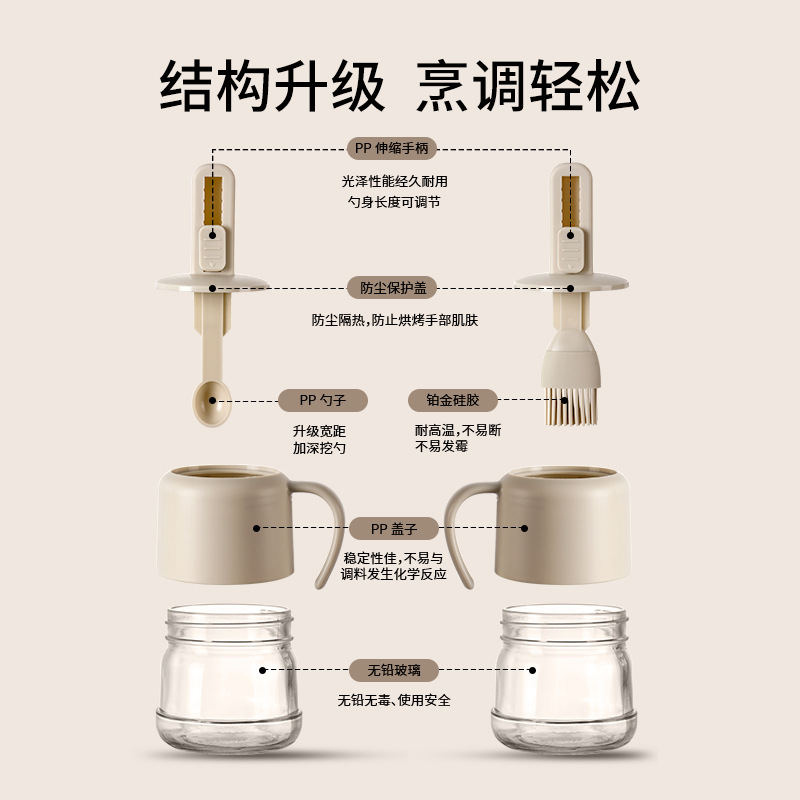 结构升级 烹调轻松

PP 伸缩手柄

光泽性能经久耐用
勺身长度可调节

防尘保护盖

防尘隔热，防止烘烤手部肌肤

PP 勺子

升级宽距
加深挖勺

铂金硅胶

耐高温，不易断
不易发霉

PP 盖子

稳定性佳，不易与
调料发生化学反应

无铅玻璃

无铅无毒、使用安全