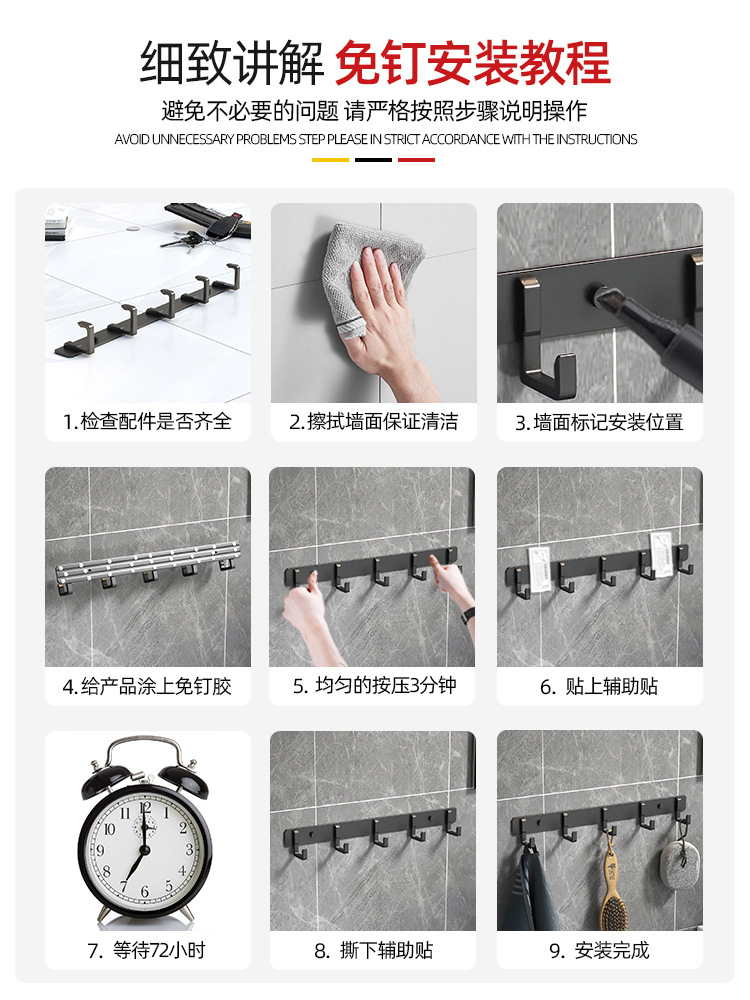 细致讲解 免钉安装教程

避免不必要的问题 请严格按照步骤说明操作

AVOID UNNECESSARY PROBLEMS STEP PLEASE IN STRICT ACCORDANCE WITH THE INSTRUCTIONS

1.检查配件是否齐全

2.擦拭墙面保证清洁

3.墙面标记安装位置

4.给产品涂上免钉胶

5. 均匀的按压3分钟

6. 贴上辅助贴

12 1 2 3 4 5 6 7 8 9 10 11

7. 等待72小时

8. 撕下辅助贴

9. 安装完成