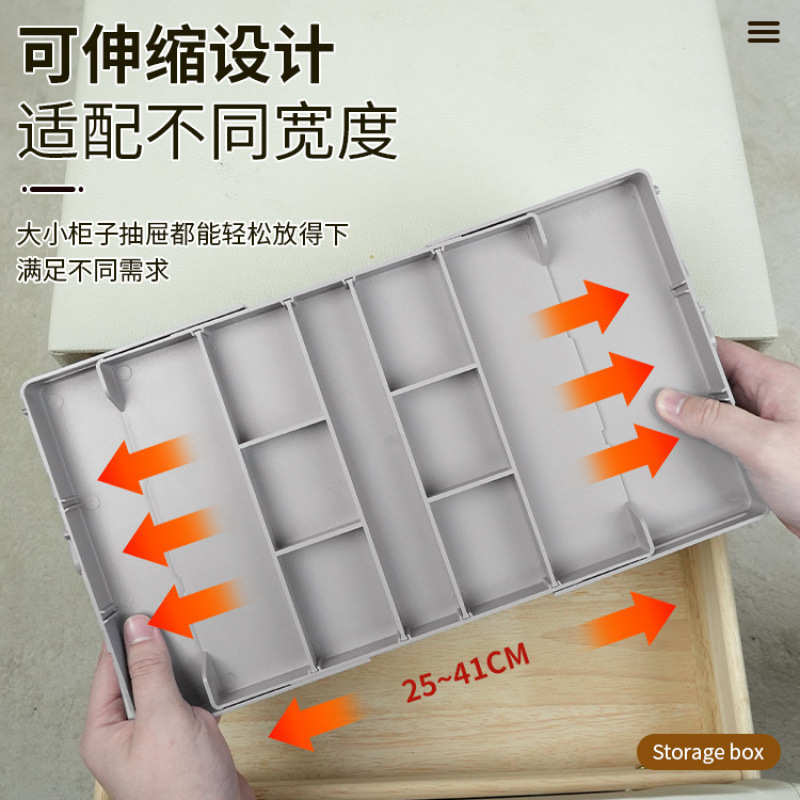 可伸缩设计
适配不同宽度

大小柜子抽屉都能轻松放得下
满足不同需求

25~41CM

Storage box