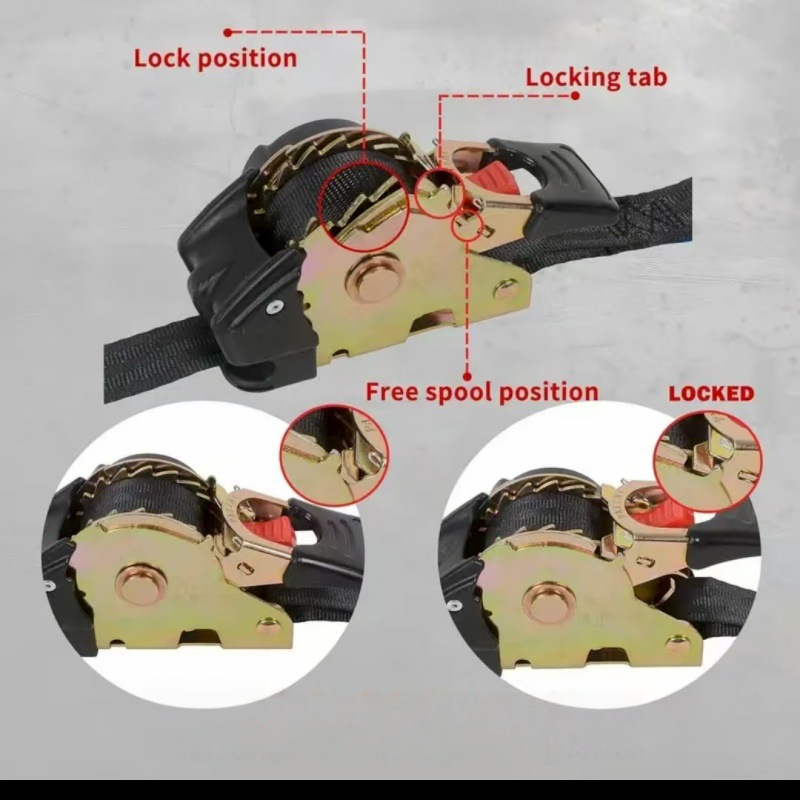 Lock position

Locking tab

Free spool position

LOCKED