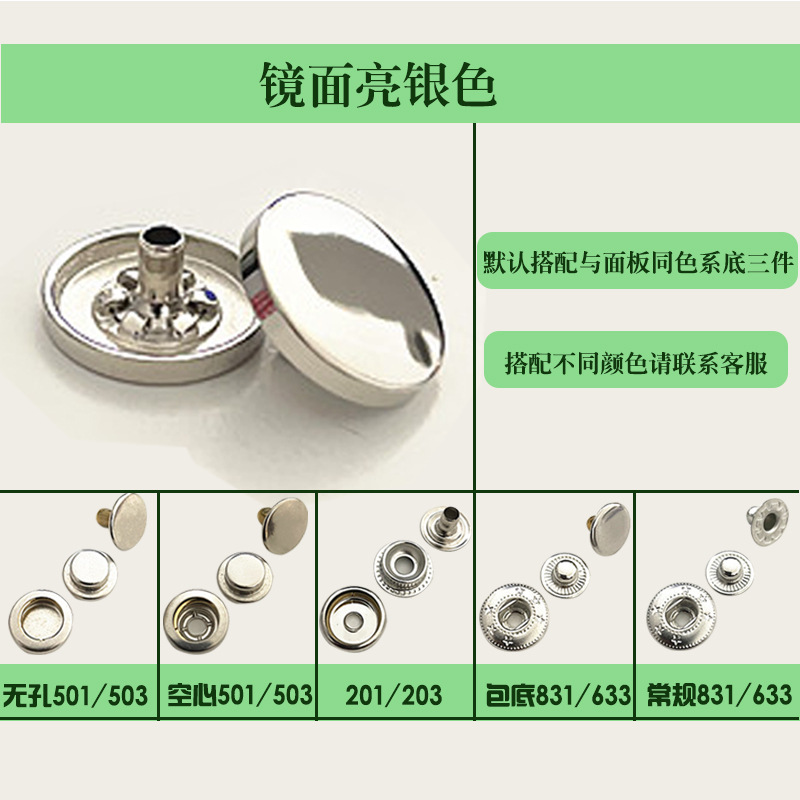 镜面亮银色

默认搭配与面板同色系底三件

搭配不同颜色请联系客服

无孔501/503

空心501/503

201/203

包底831/633

常规831/633