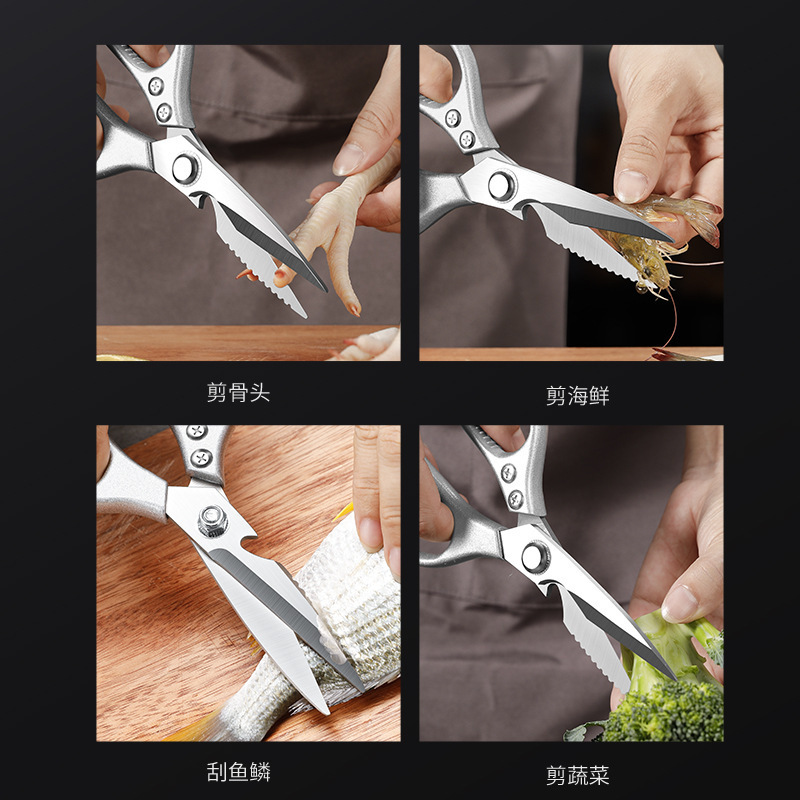 剪骨头

剪海鲜

刮鱼鳞

剪蔬菜