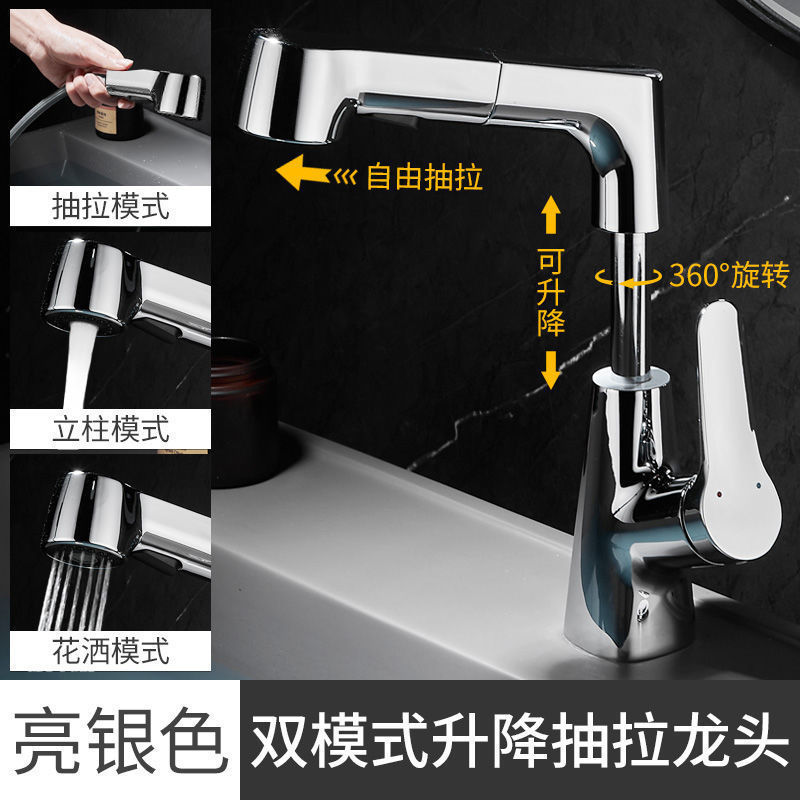 抽拉模式

立柱模式

花洒模式

自由抽拉

可升降

360°旋转

亮银色

双模式升降抽拉龙头