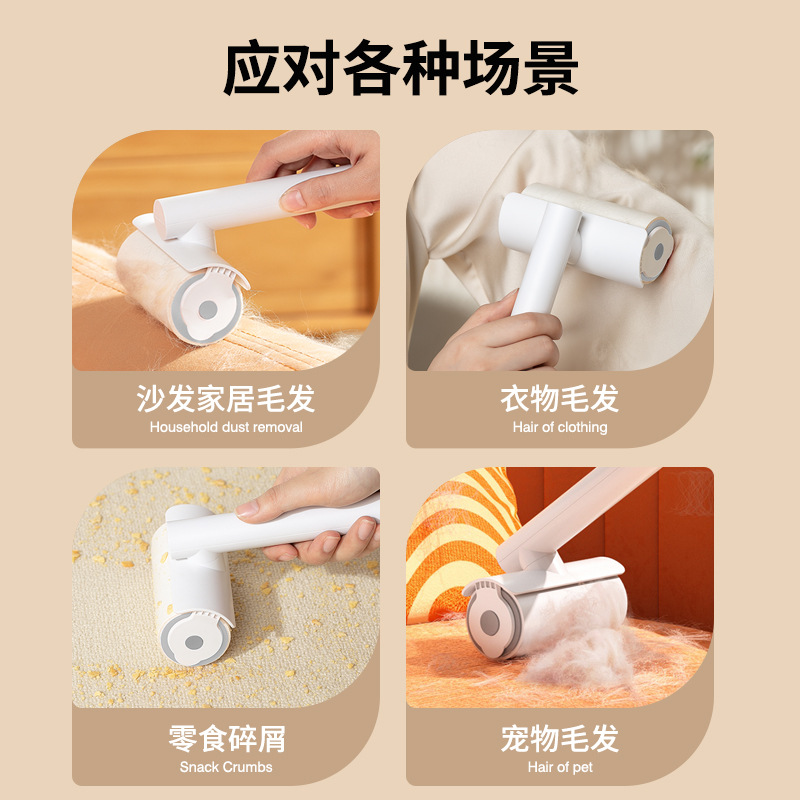 应对各种场景

沙发家居毛发
Household dust removal

衣物毛发
Hair of clothing

零食碎屑
Snack Crumbs

宠物毛发
Hair of pet