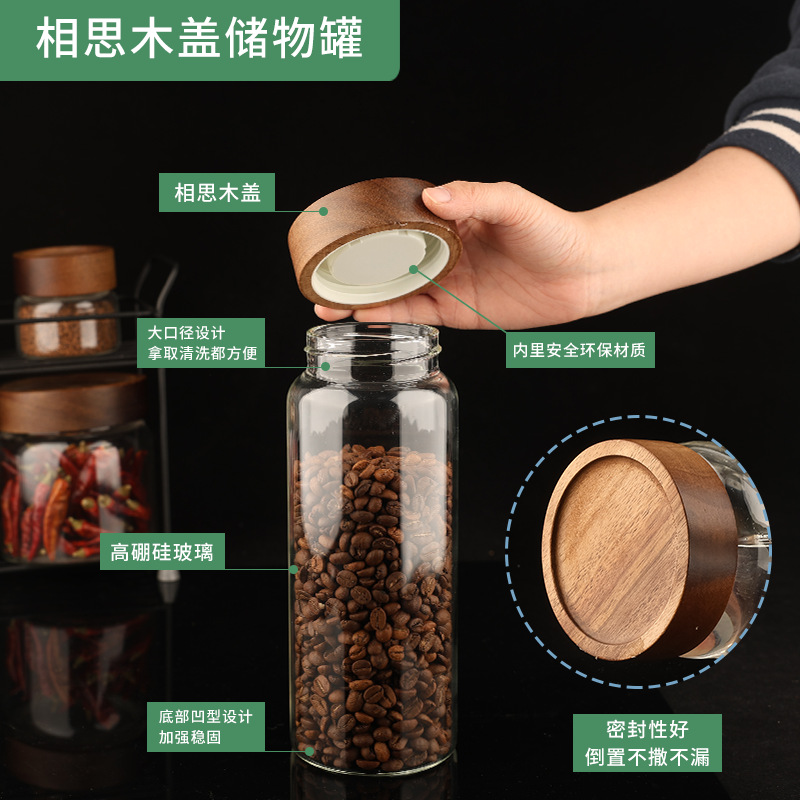 相思木盖储物罐

相思木盖

大口径设计
拿取清洗都方便

内里安全环保材质

高硼硅玻璃

底部凹型设计
加强稳固

密封性好
倒置不撒不漏