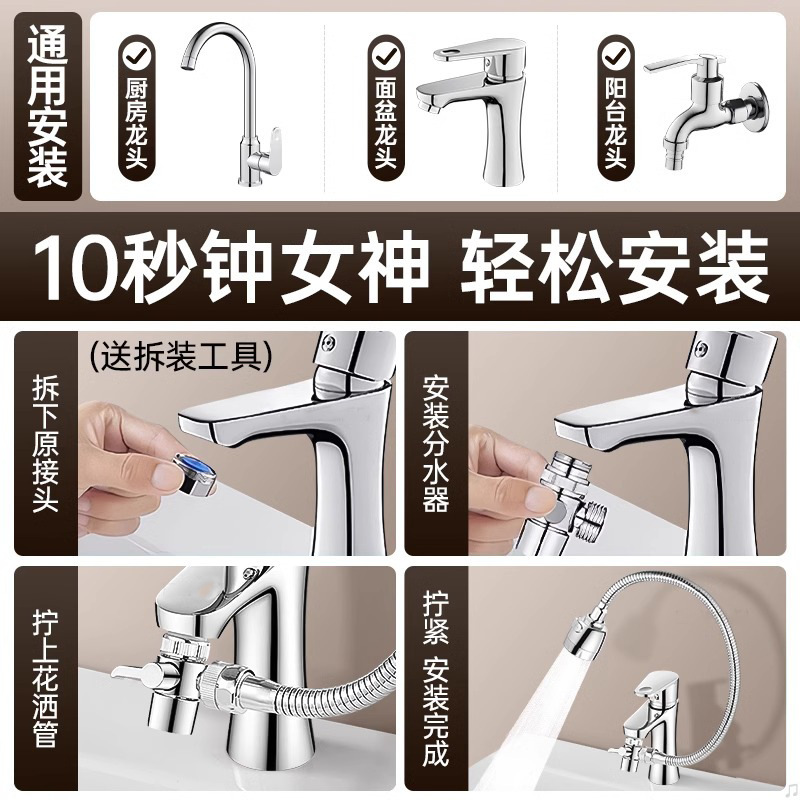 通用安装

厨房龙头

面盆龙头

阳台龙头

10秒钟女神 轻松安装

(送拆装工具)

拆下原接头

安装分水器

拧上花洒管

拧紧 安装完成