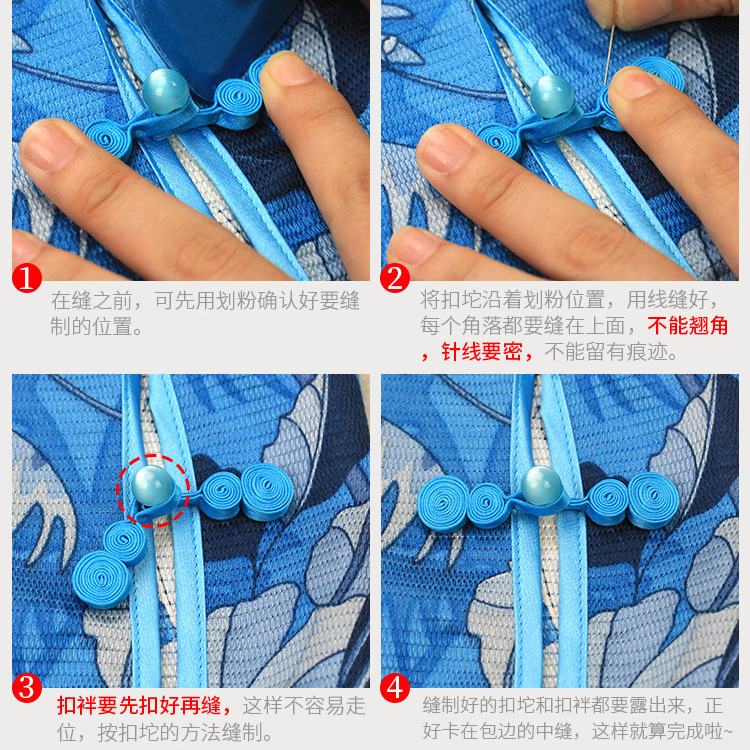 1
在缝之前，可先用划粉确认好要缝制的位置。

2
将扣坨沿着划粉位置，用线缝好，每个角落都要缝在上面，不能翘角，针线要密，不能留有痕迹。

3
扣袢要先扣好再缝，这样不容易走位，按扣坨的方法缝制。

4
缝制好的扣坨和扣袢都要露出来，正好卡在包边的中缝，这样就算完成啦~