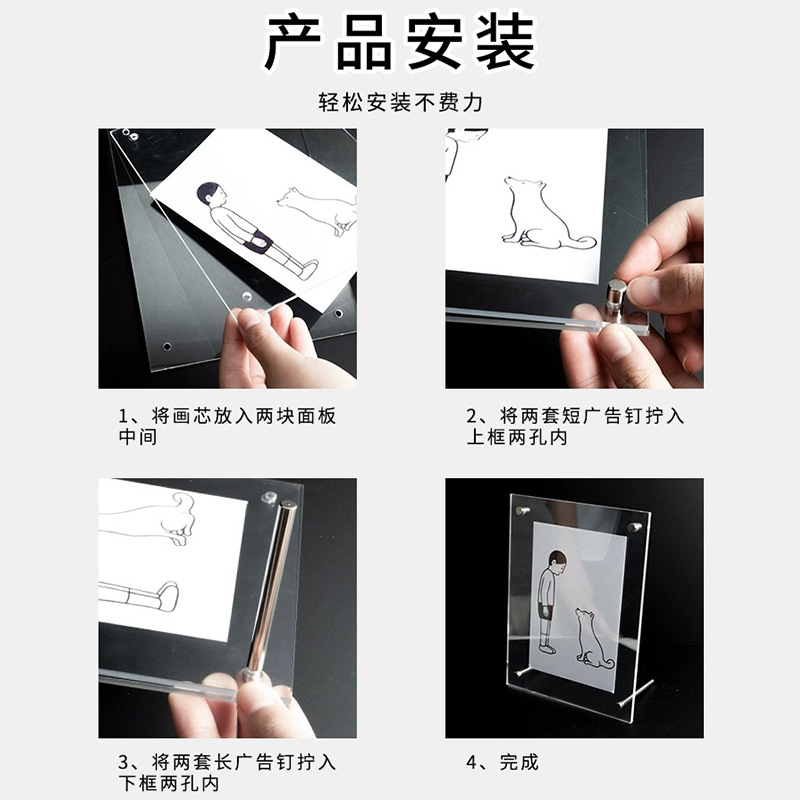 产品安装

轻松安装不费力

1、将画芯放入两块面板中间

2、将两套短广告钉拧入上框两孔内

3、将两套长广告钉拧入下框两孔内

4、完成