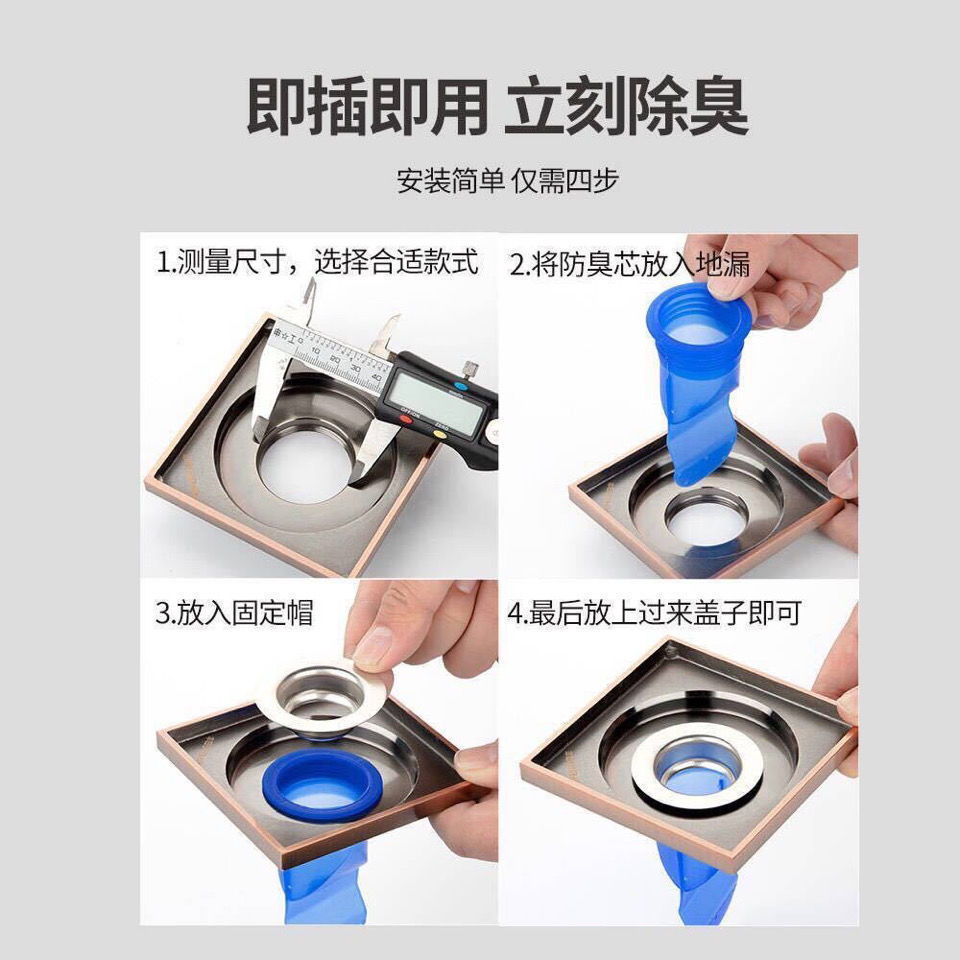 即插即用 立刻除臭

安装简单 仅需四步

1.测量尺寸，选择合适款式

2.将防臭芯放入地漏

3.放入固定帽

4.最后放上过来盖子即可