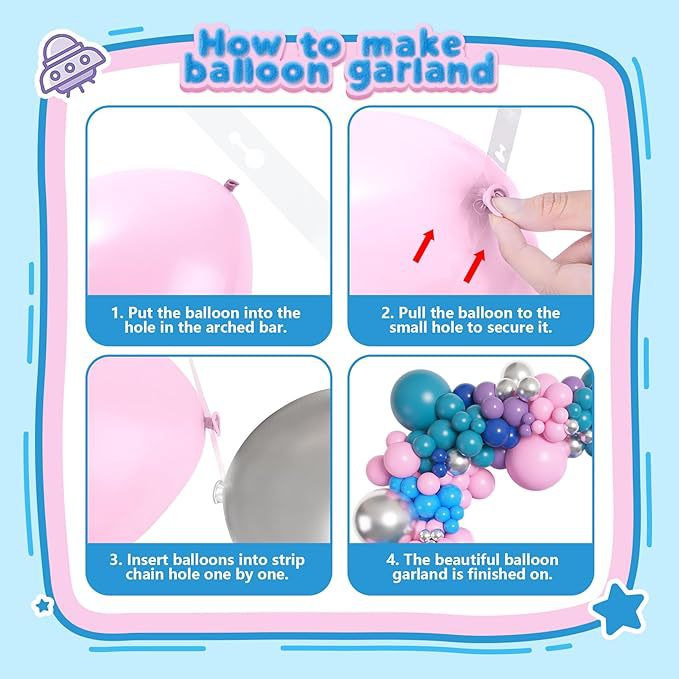 How to make balloon garland

1. Put the balloon into the hole in the arched bar.

2. Pull the balloon to the small hole to secure it.

3. Insert balloons into strip chain hole one by one.

4. The beautiful balloon garland is finished on.