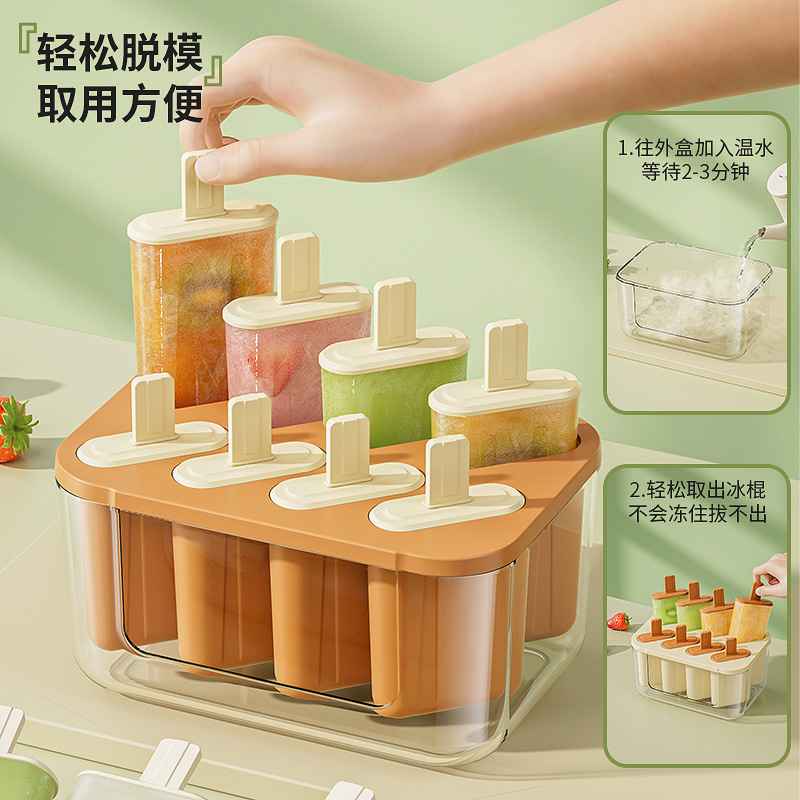 『轻松脱模』
取用方便

1.往外盒加入温水
等待2-3分钟

2.轻松取出冰棍
不会冻住拔不出