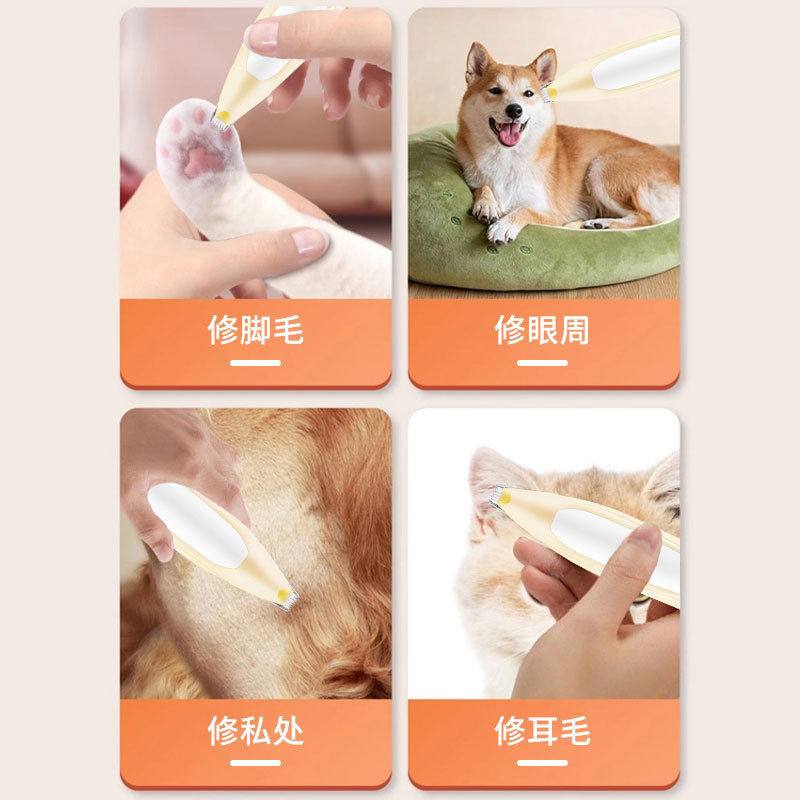 修脚毛

修眼周

修私处

修耳毛