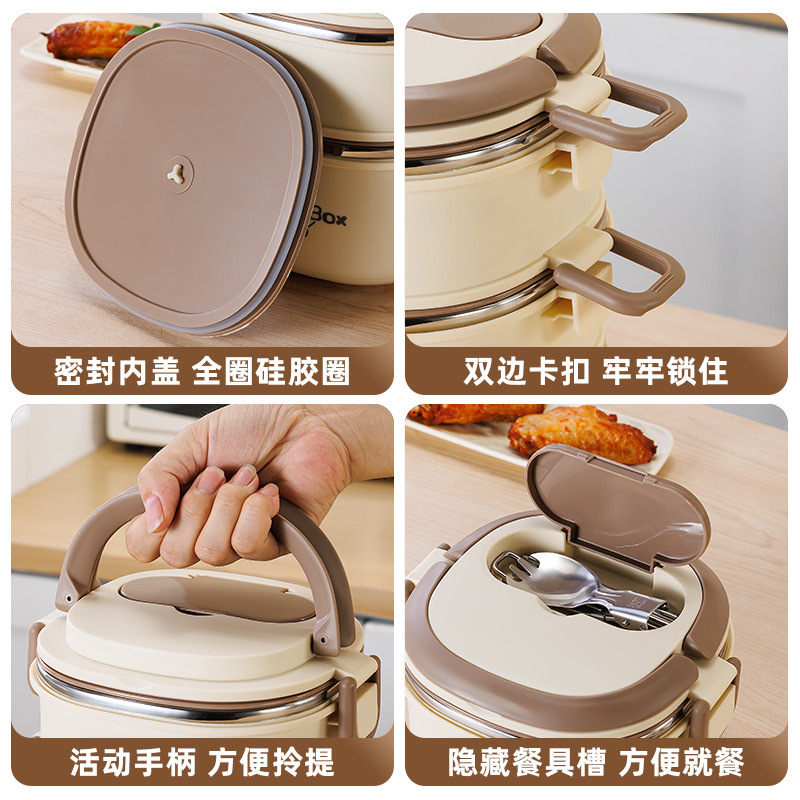 Box

密封内盖 全圈硅胶圈

双边卡扣 牢牢锁住

活动手柄 方便拎提

隐藏餐具槽 方便就餐